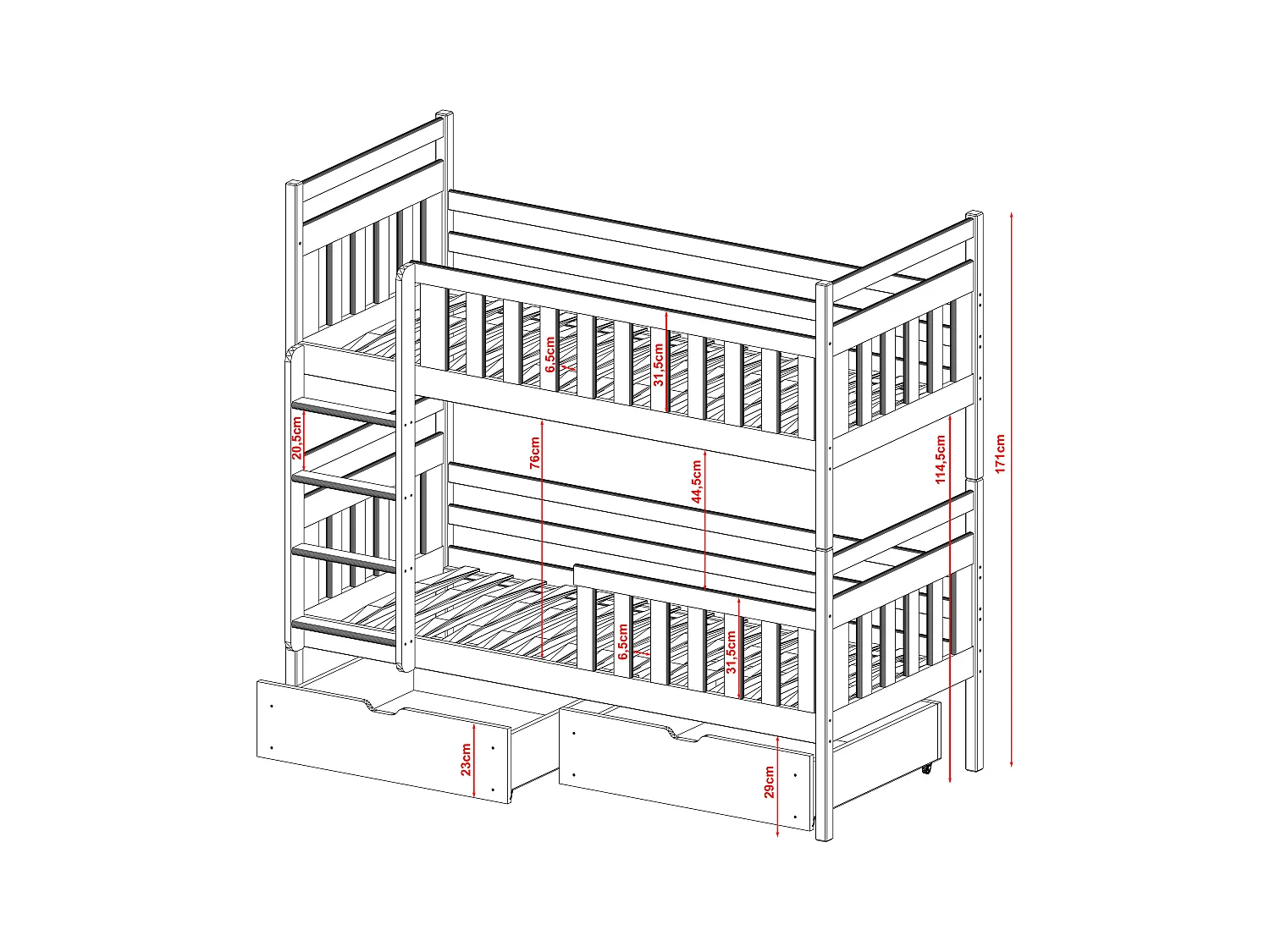 6,5cm
31,5cm
20,5cm
76cm
44,5cm
114,5cm
171cm
6,5cm
31,5cm
23cm
29cm