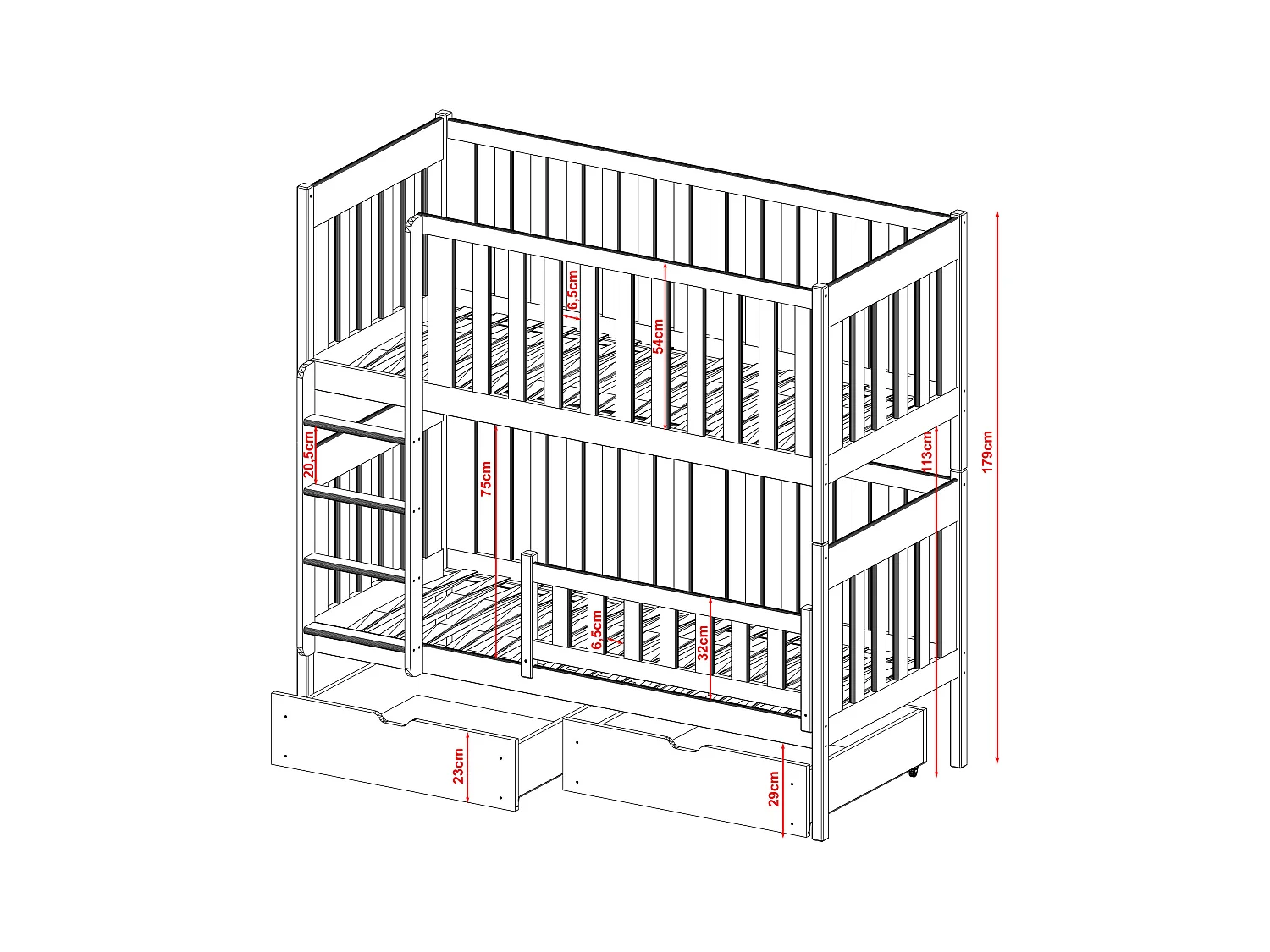 6,5cm
54cm
20,5cm
75cm
113cm
179cm
6,5cm
32cm
23cm
29cm