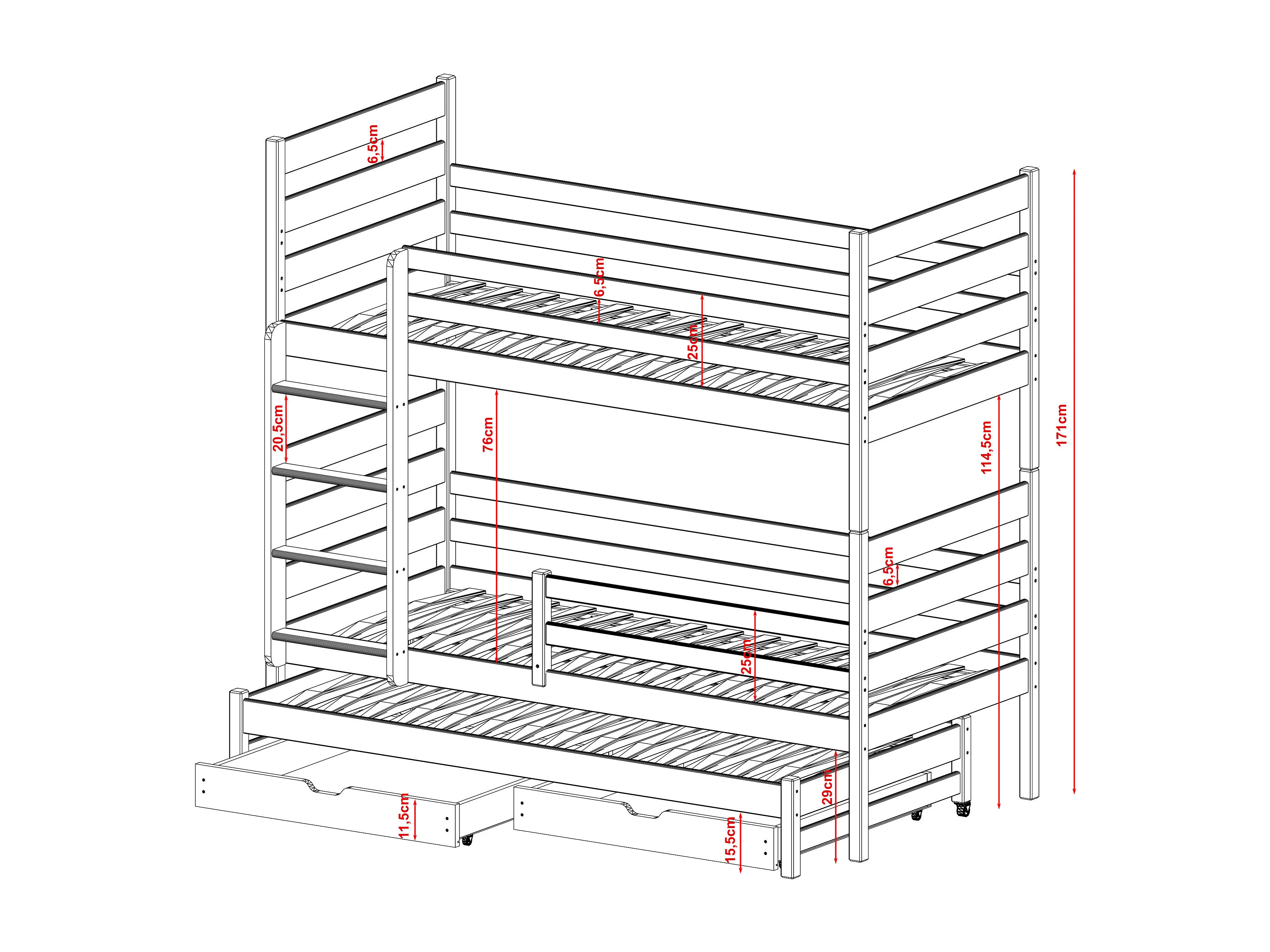 6,5cm
6,5cm
25cm
20,5cm
76cm
114,5cm
171cm
6,5cm
25cm
29cm
11,5cm
15,5cm