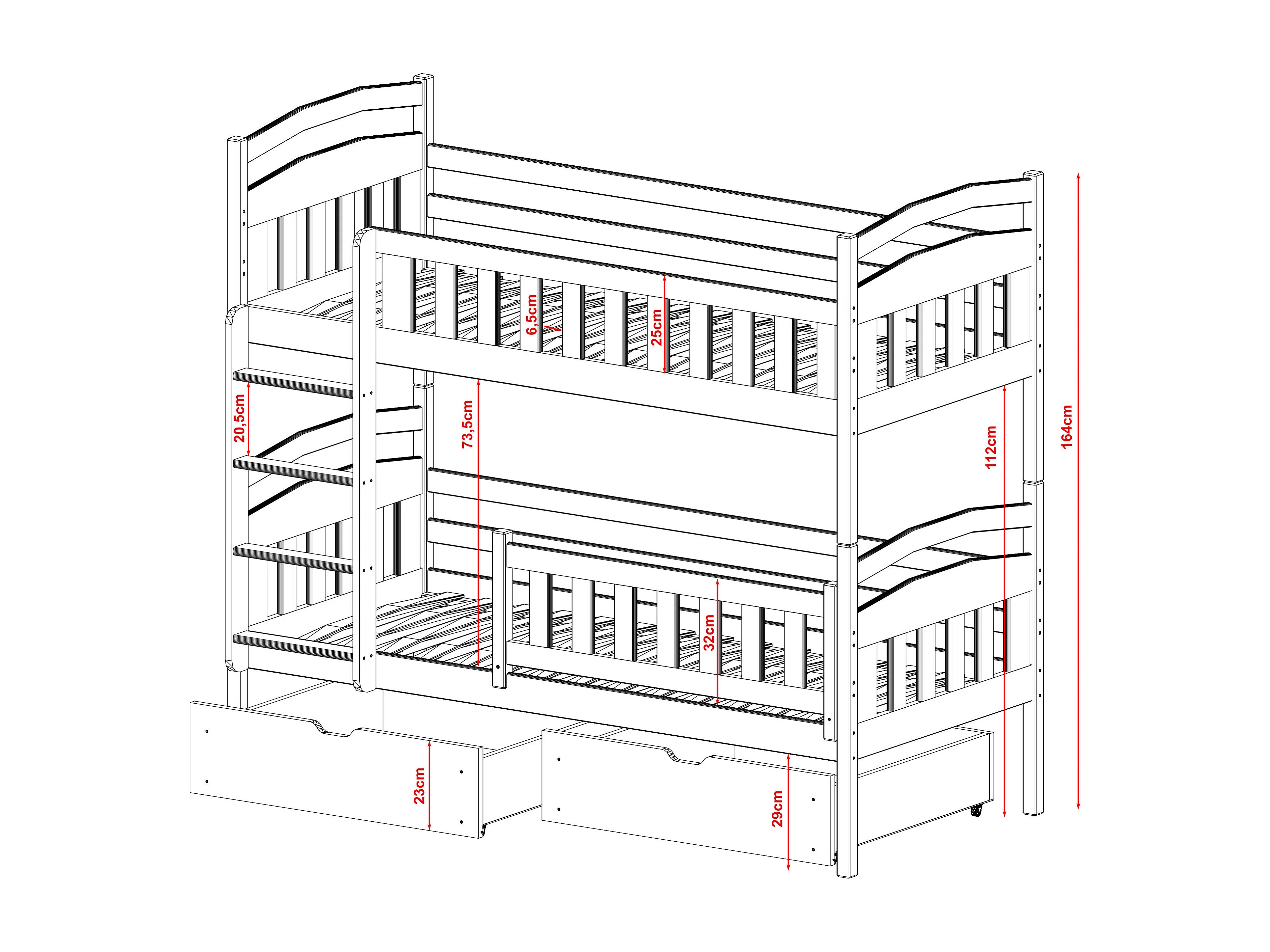 6,5cm
25cm
20,5cm
73,5cm
112cm
164cm
32cm
23cm
29cm