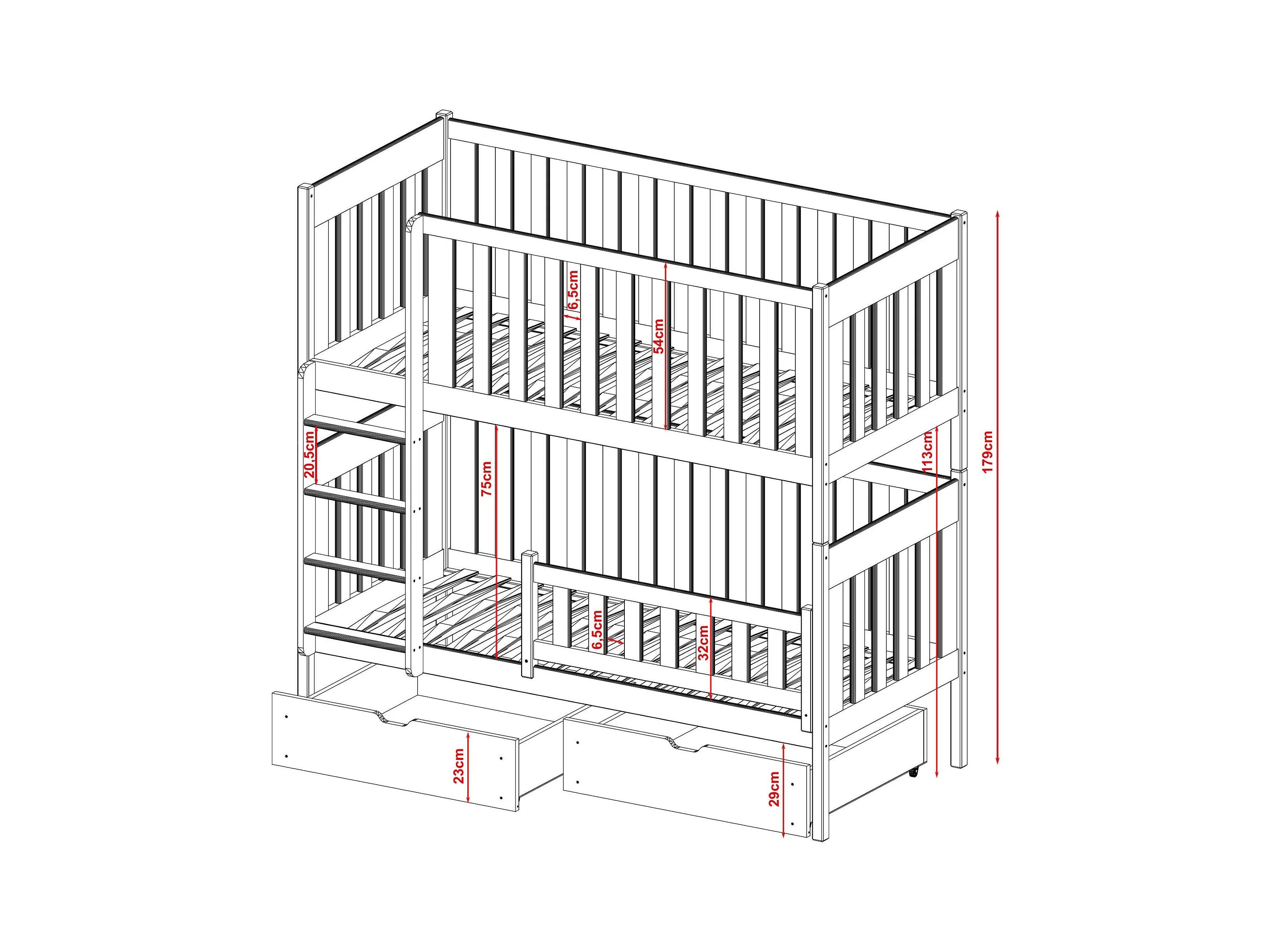 6,5cm
54cm
20,5cm
75cm
113cm
179cm
6,5cm
32cm
23cm
29cm