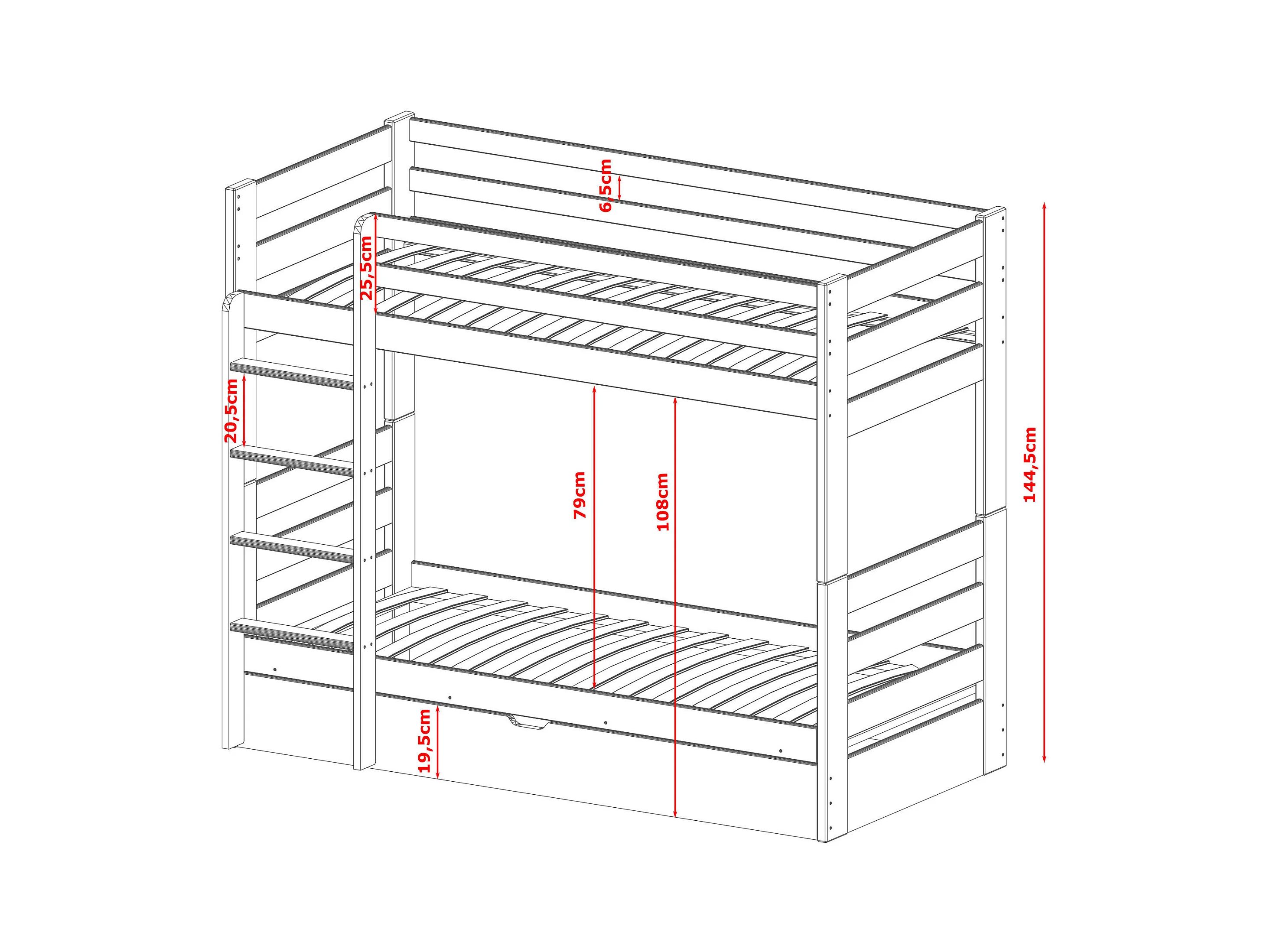 6,5cm

25,5cm

20,5cm

79cm

108cm

144,5cm

19,5cm