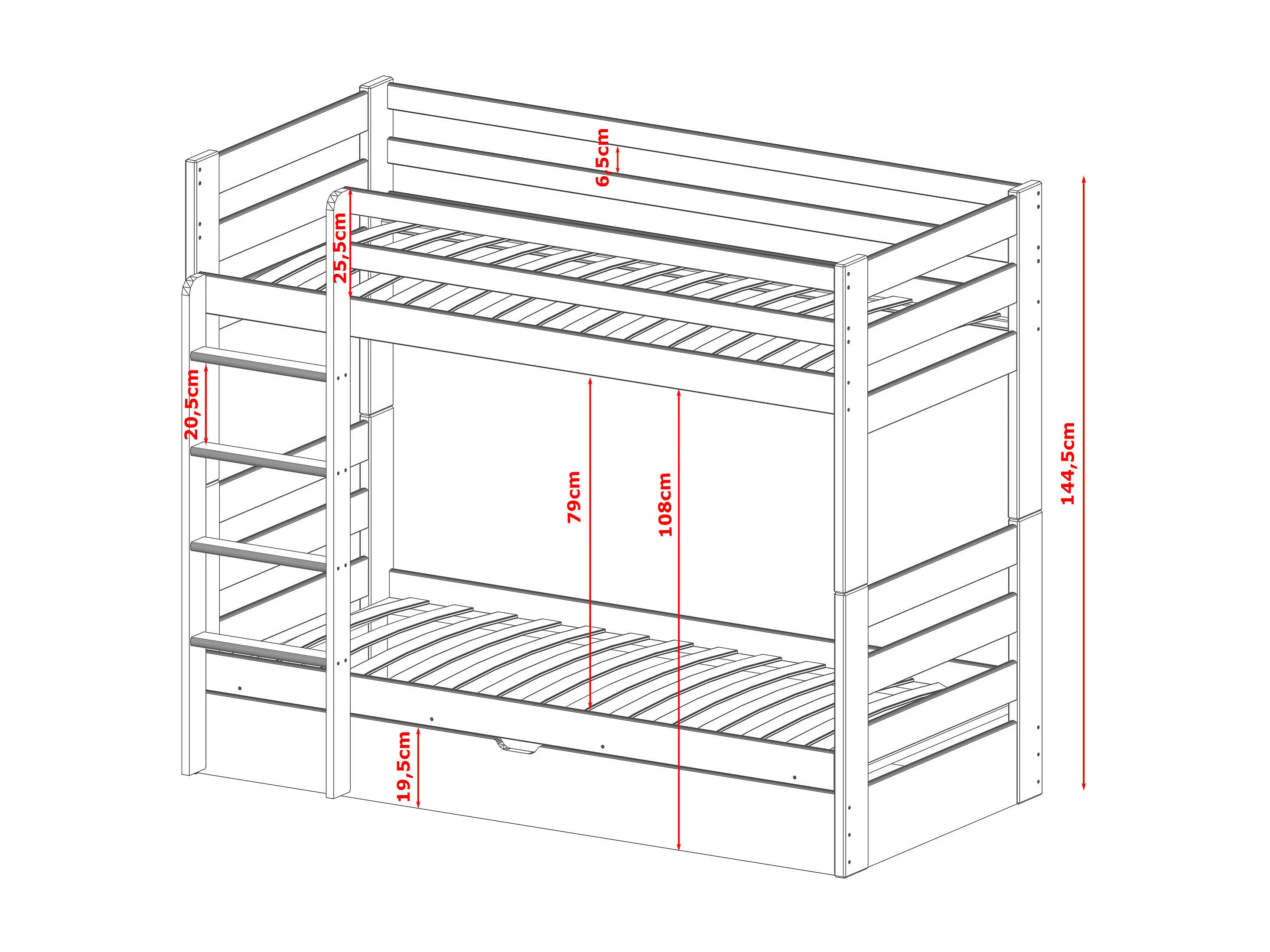 6,5cm
25,5cm
20,5cm
79cm
108cm
144,5cm
19,5cm