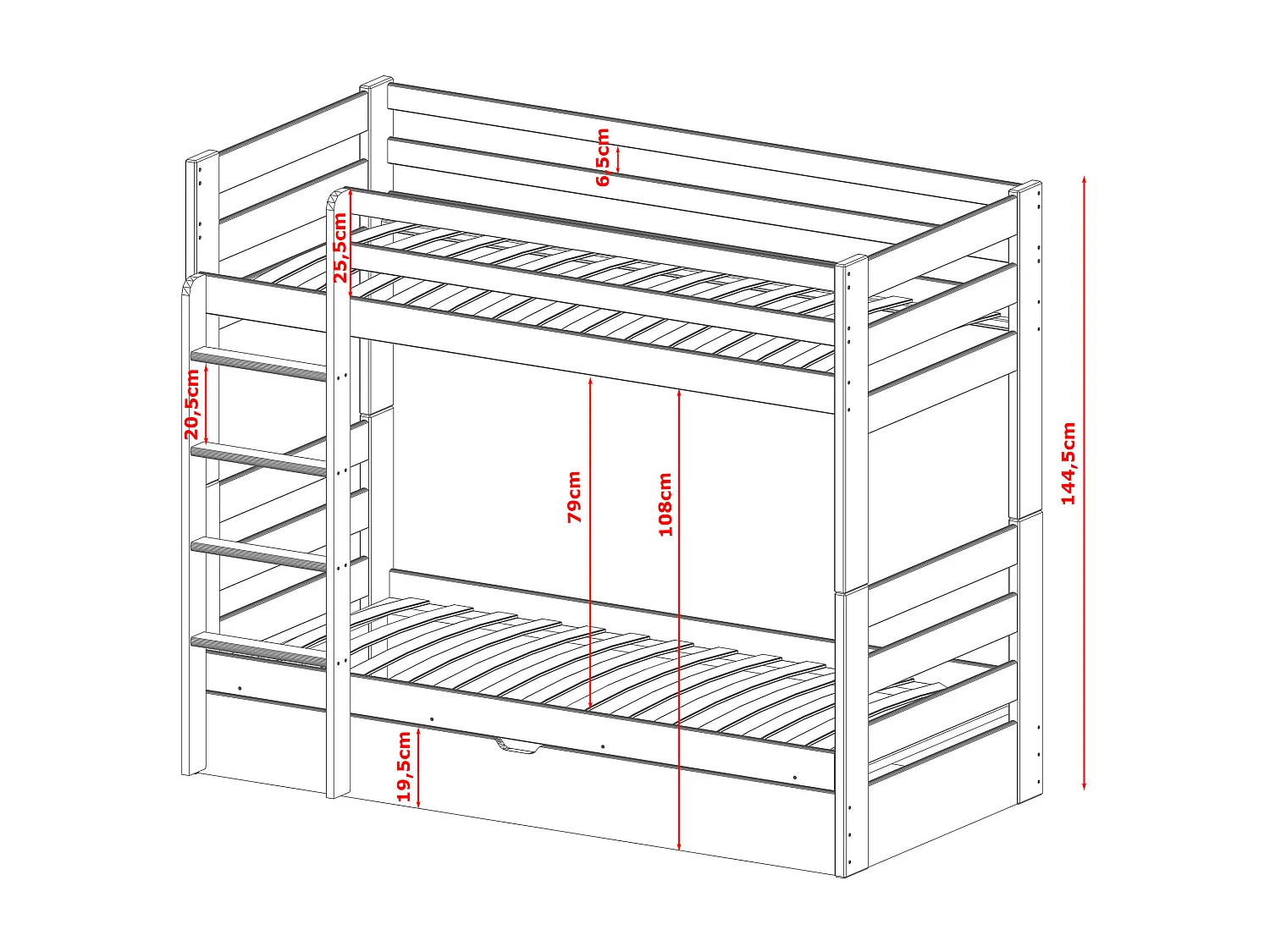 6,5cm
25,5cm
20,5cm
79cm
108cm
144,5cm
19,5cm