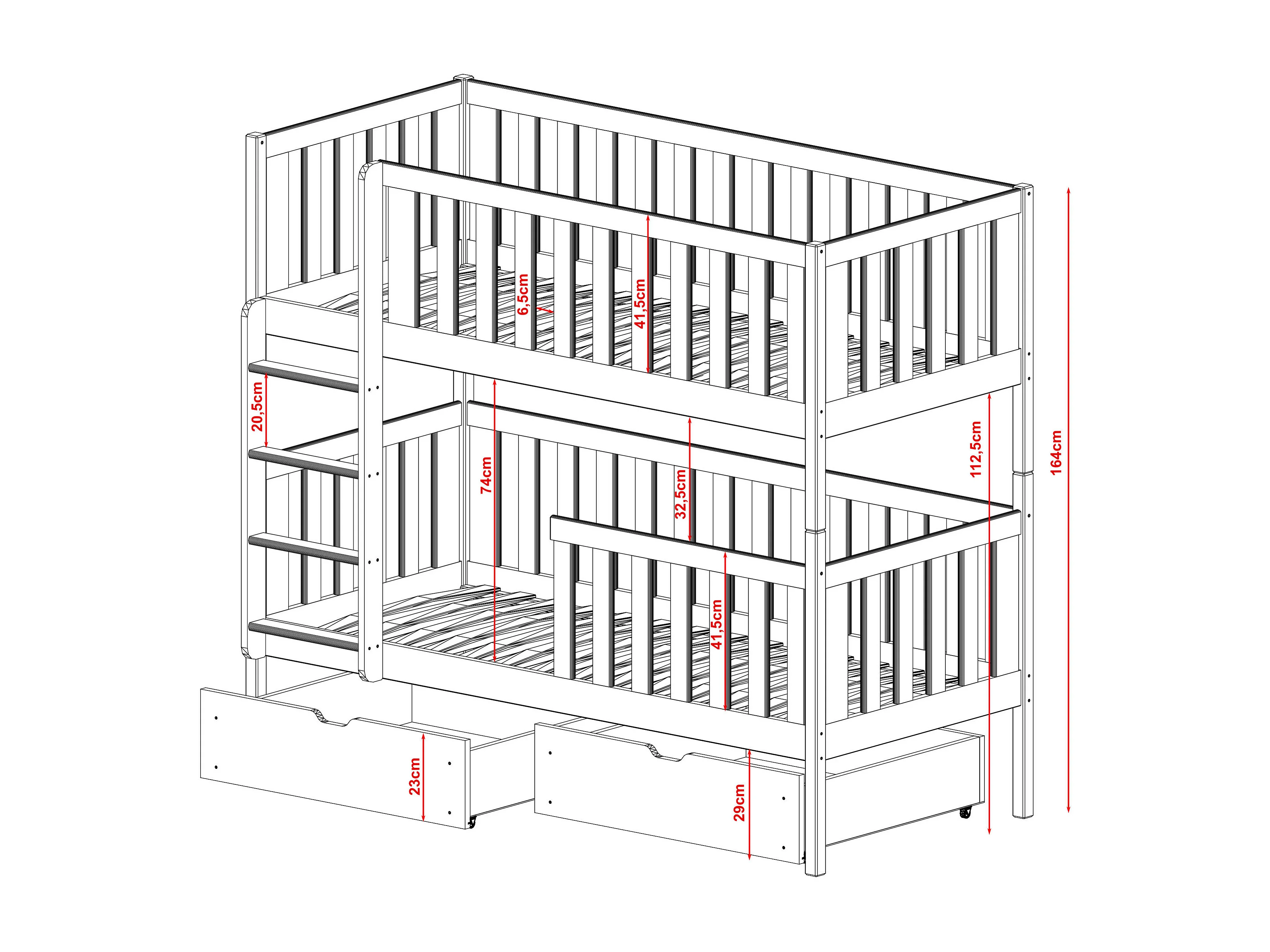 6,5cm
41,5cm
20,5cm
74cm
32,5cm
112,5cm
164cm
41,5cm
23cm
29cm