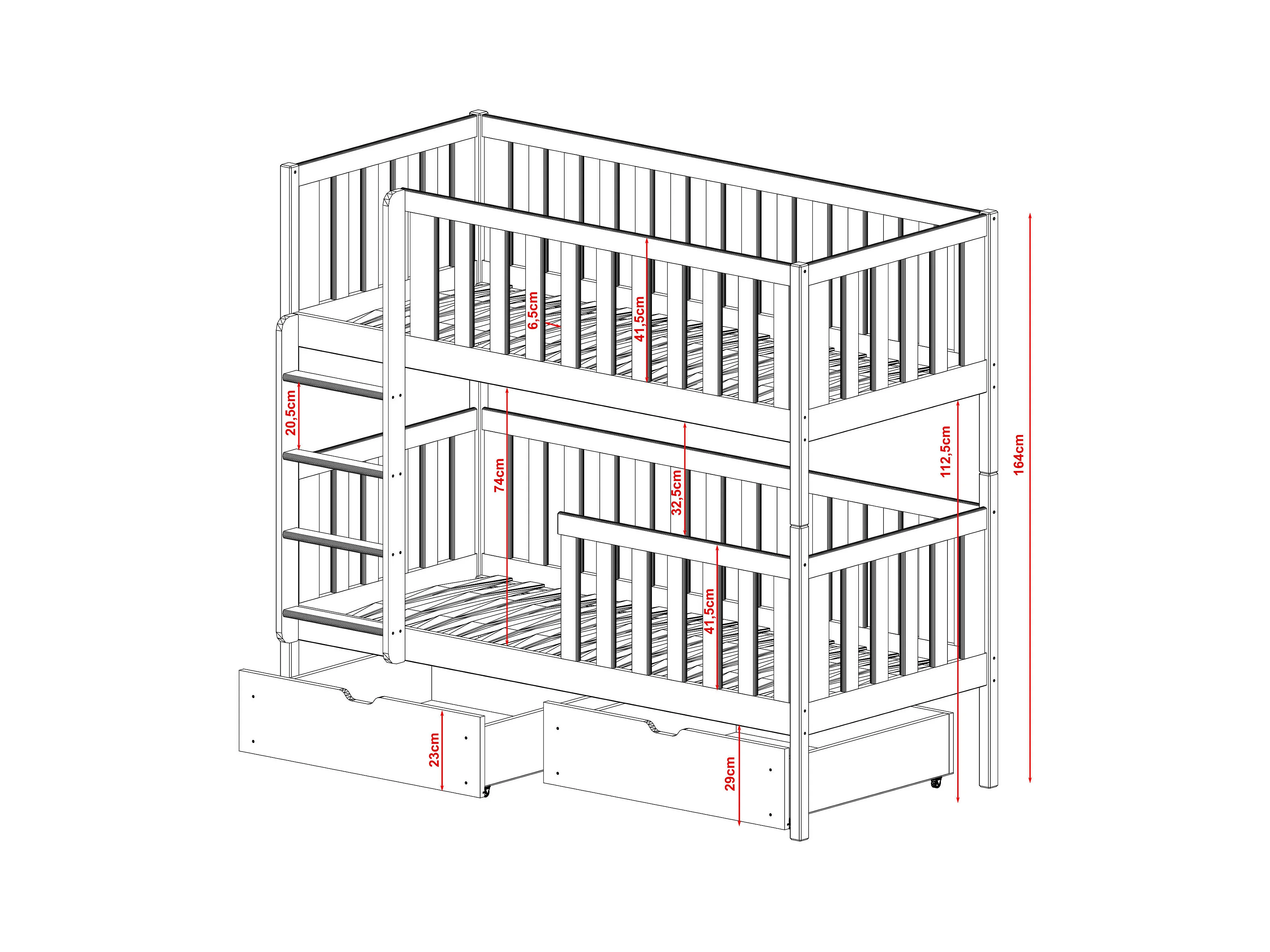 6,5cm
41,5cm
20,5cm
74cm
32,5cm
112,5cm
164cm
41,5cm
23cm
29cm