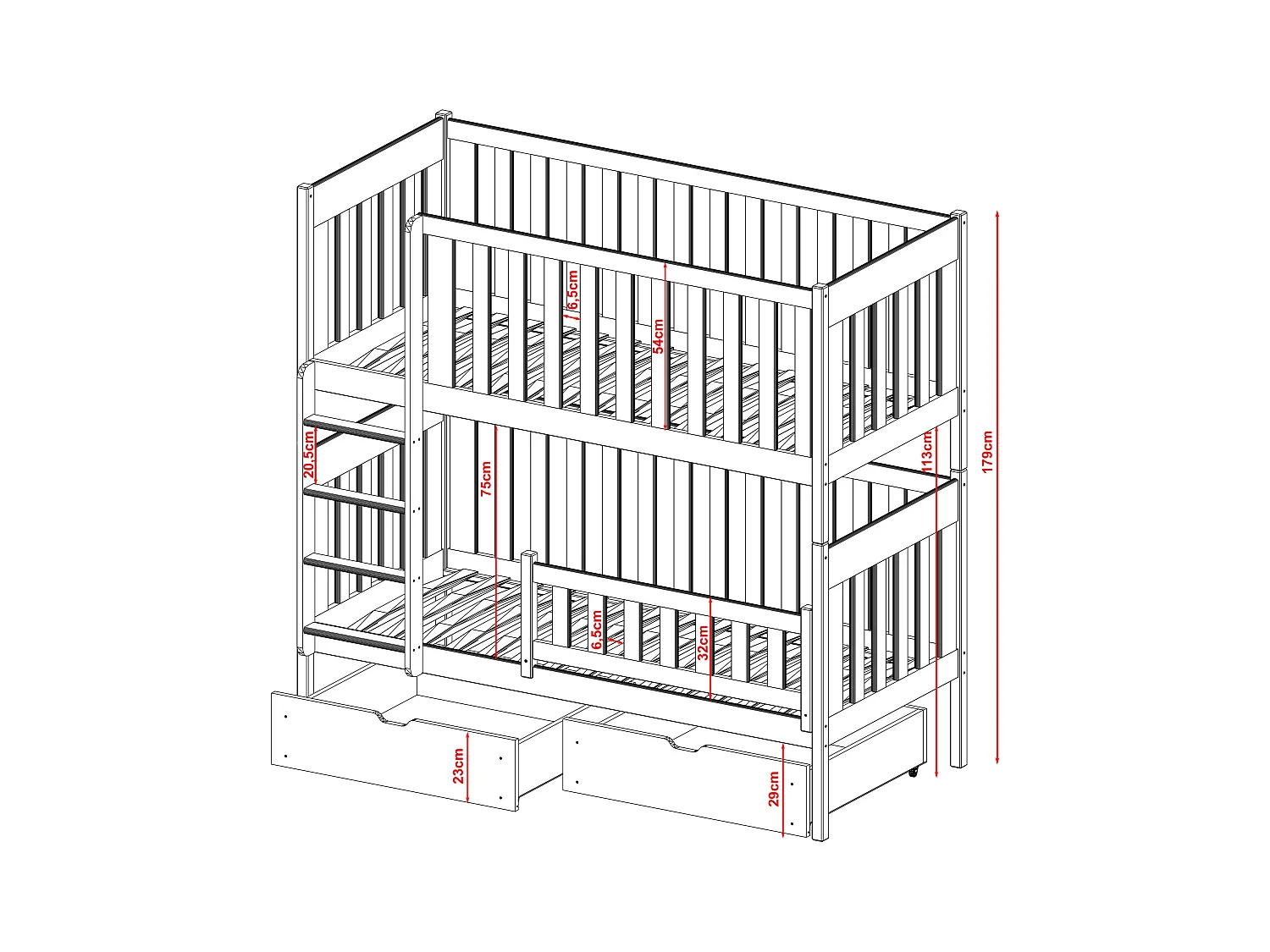 6,5cm
54cm
20,5cm
75cm
113cm
179cm
6,5cm
32cm
23cm
29cm