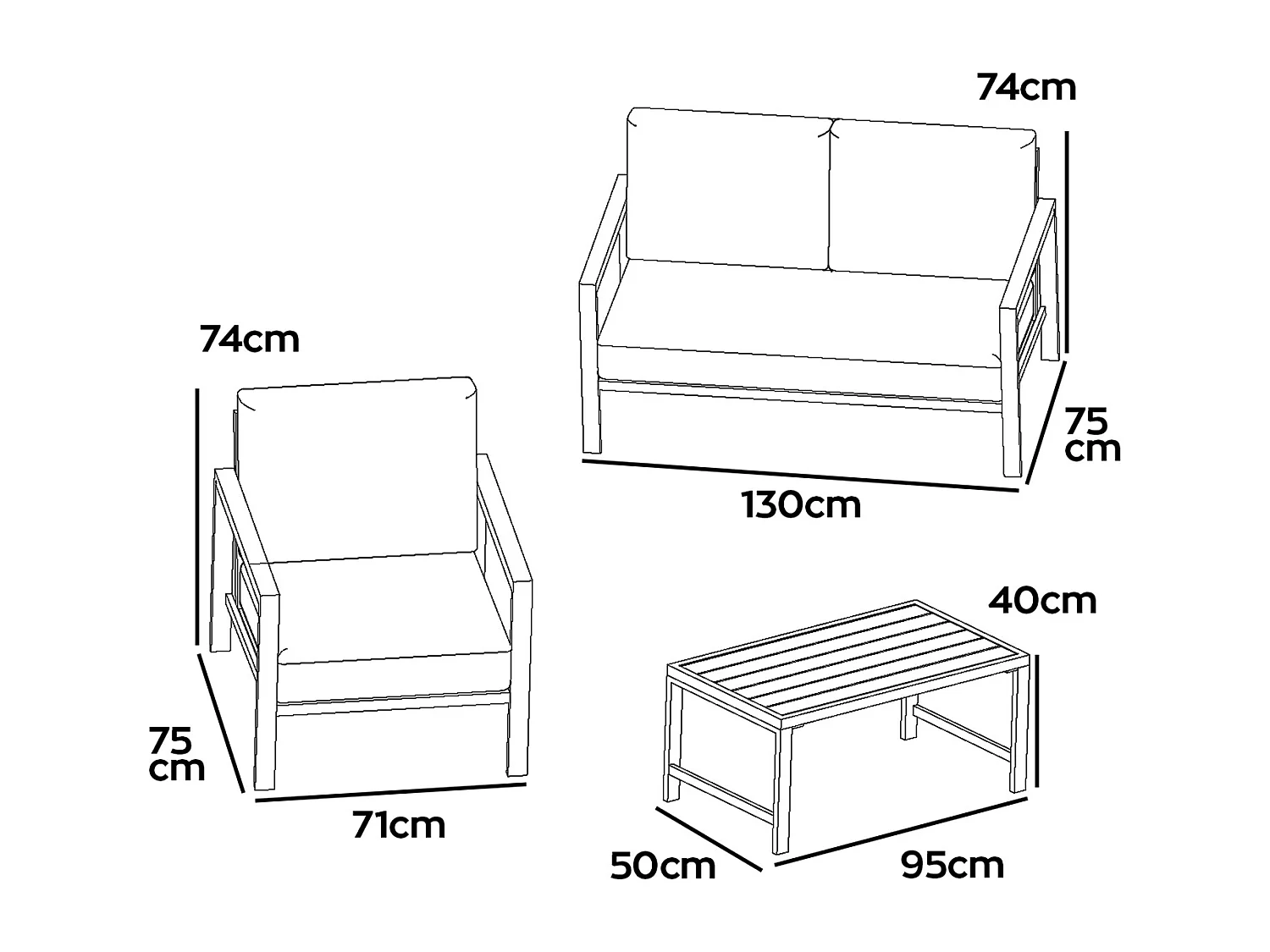 74cm

75 cm

130cm

74cm

75 cm

71cm

40cm

50cm

95cm