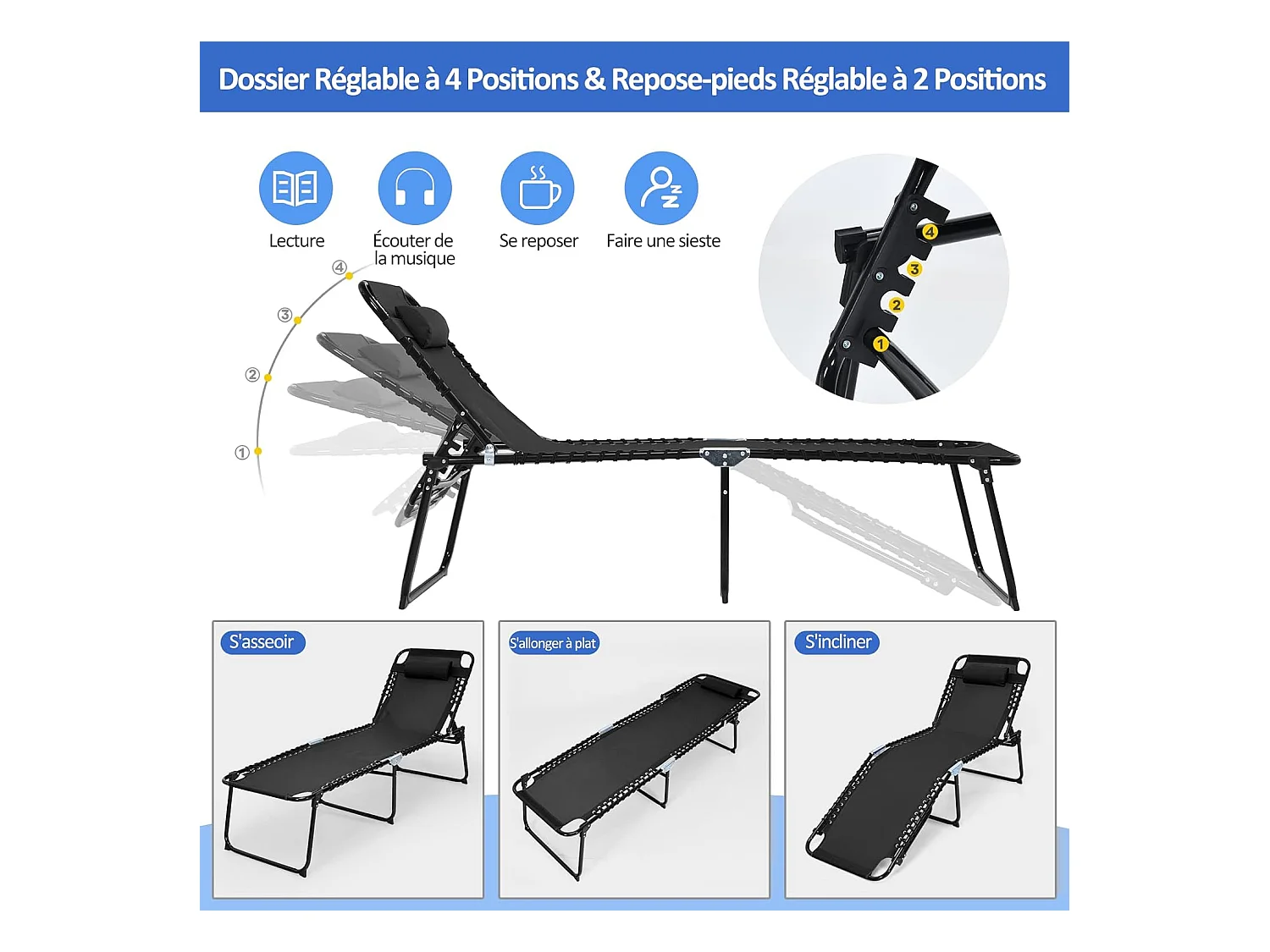 Dossier Réglable à 4 Positions & Repose-pieds Réglable à 2 Positions

Lecture

Écouter de la musique

Se reposer

Faire une sieste

④

③

②

①

4

3

2

1

S'asseoir

S'allonger à plat

S'incliner