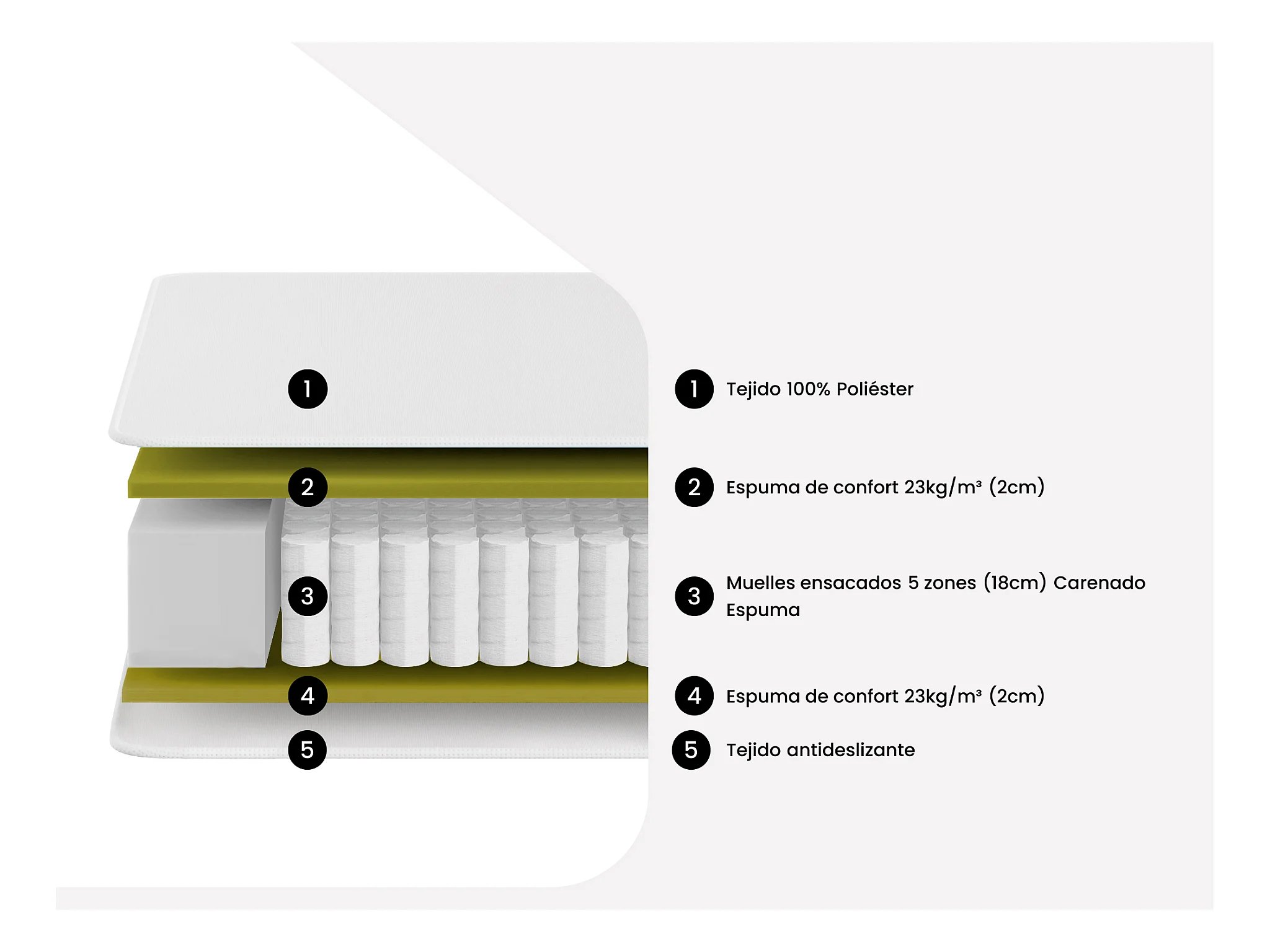 1
2
3
4
5

1 Tejido 100% Poliéster

2 Espuma de confort 23kg/m³ (2cm)

3 Muelles ensacados 5 zones (18cm) Carenado Espuma

4 Espuma de confort 23kg/m³ (2cm)

5 Tejido antideslizante