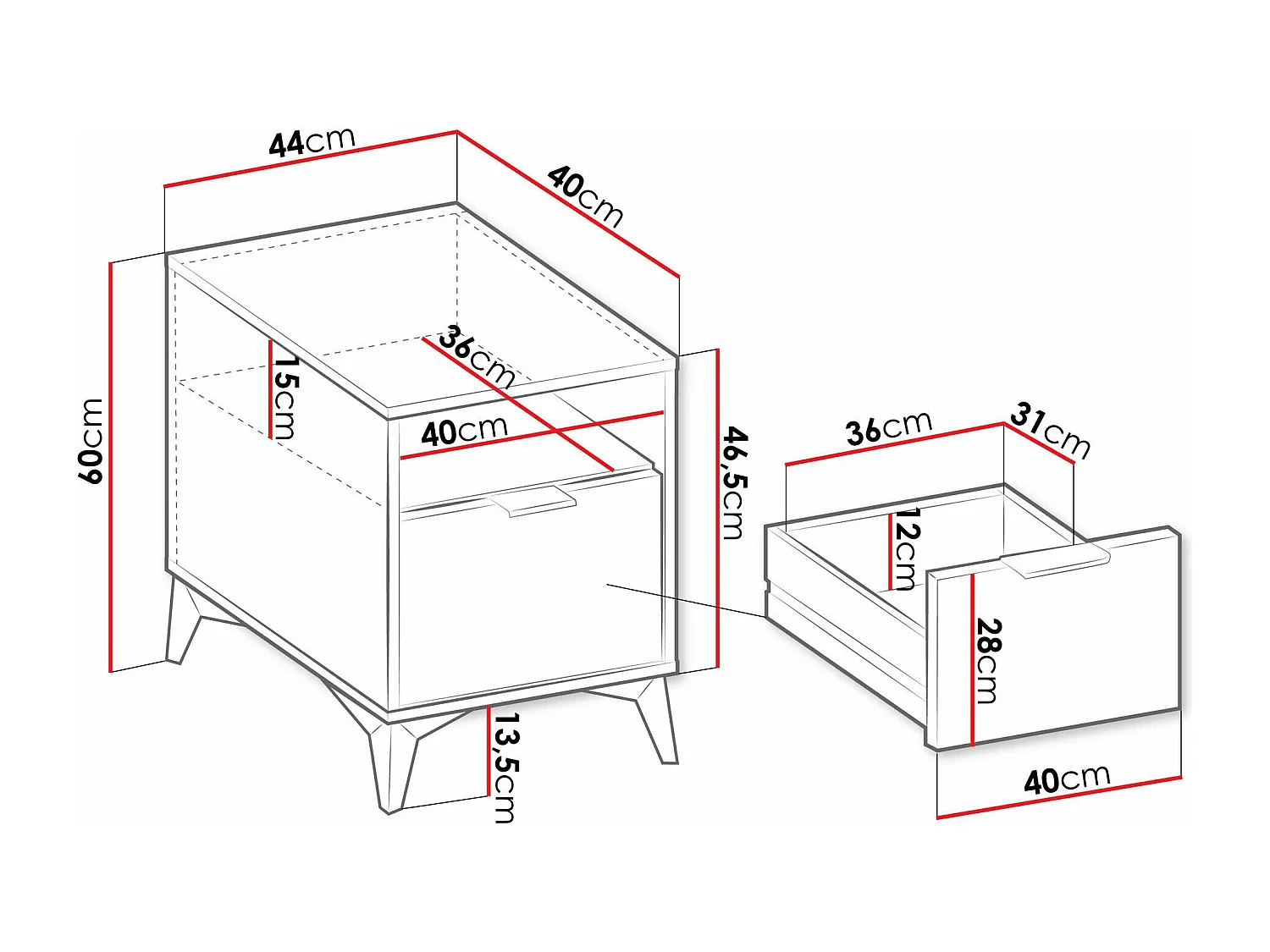 44cm
40cm
60cm
15cm
36cm
40cm
46,5cm
13,5cm
36cm
31cm
12cm
28cm
40cm