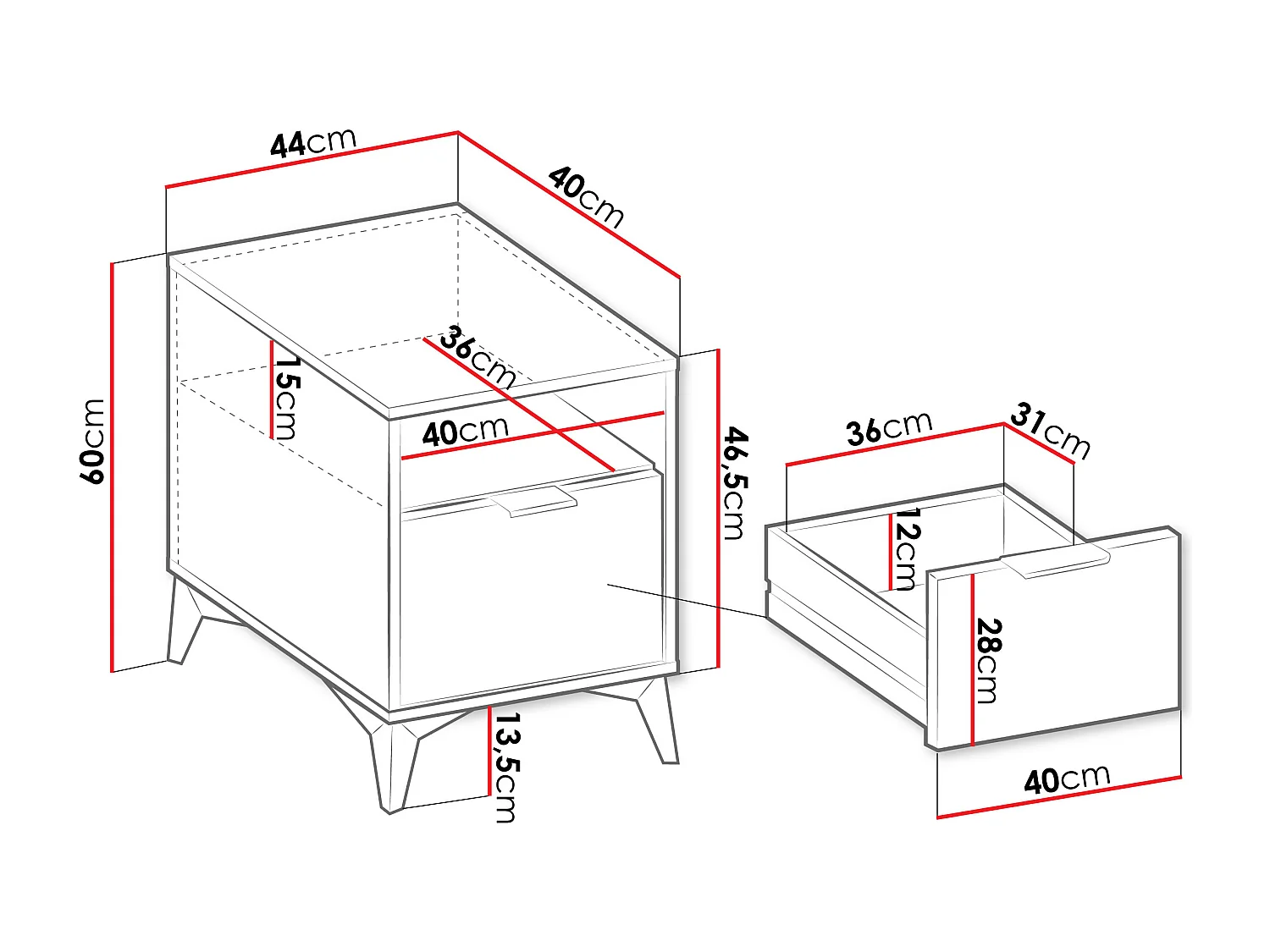 44cm
40cm
60cm
15cm
36cm
40cm
46,5cm
13,5cm
36cm
31cm
12cm
28cm
40cm