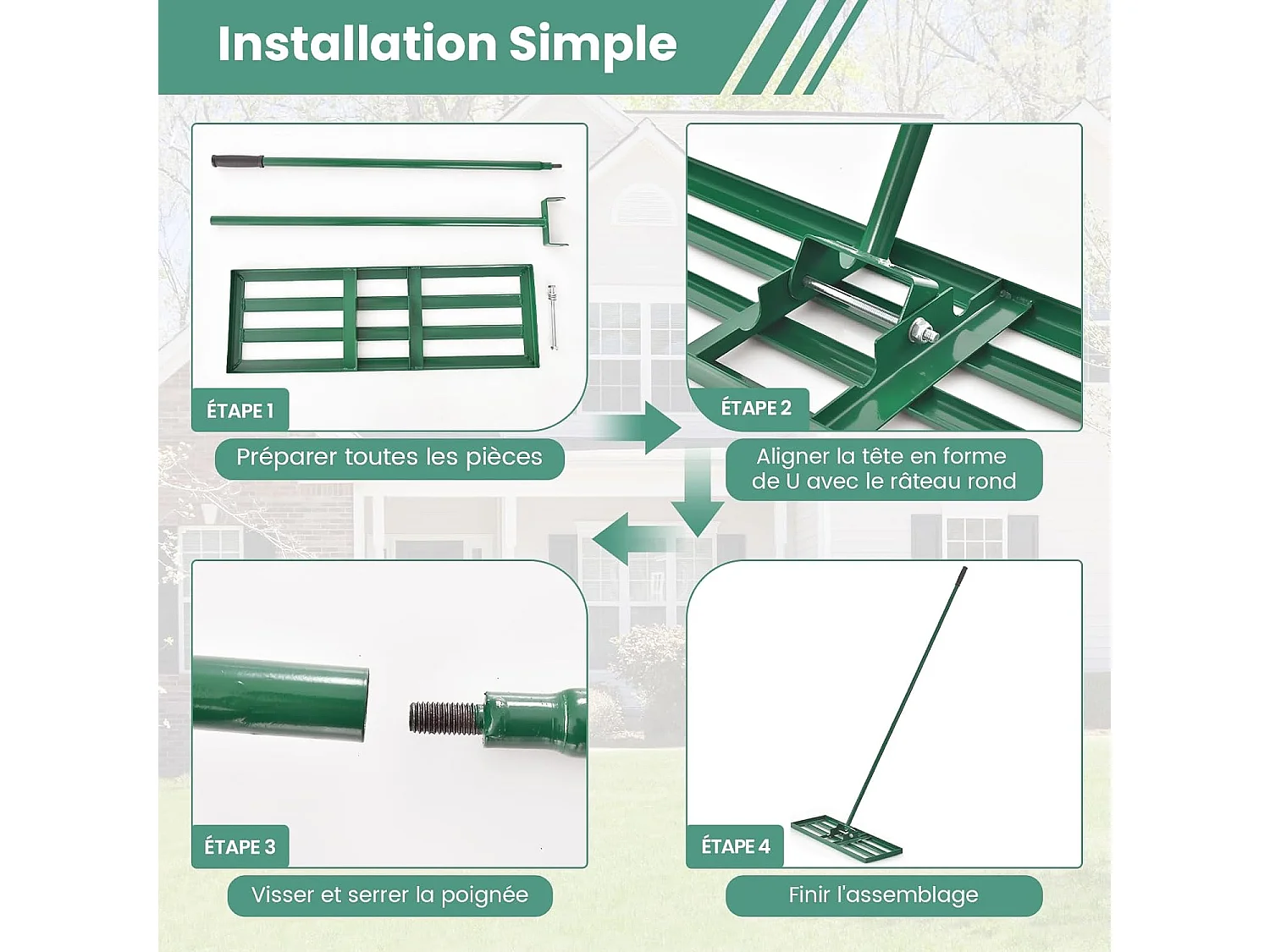 Installation Simple

ÉTAPE 1

Préparer toutes les pièces

ÉTAPE 2

Aligner la tête en forme de U avec le râteau rond

ÉTAPE 3

Visser et serrer la poignée

ÉTAPE 4

Finir l'assemblage