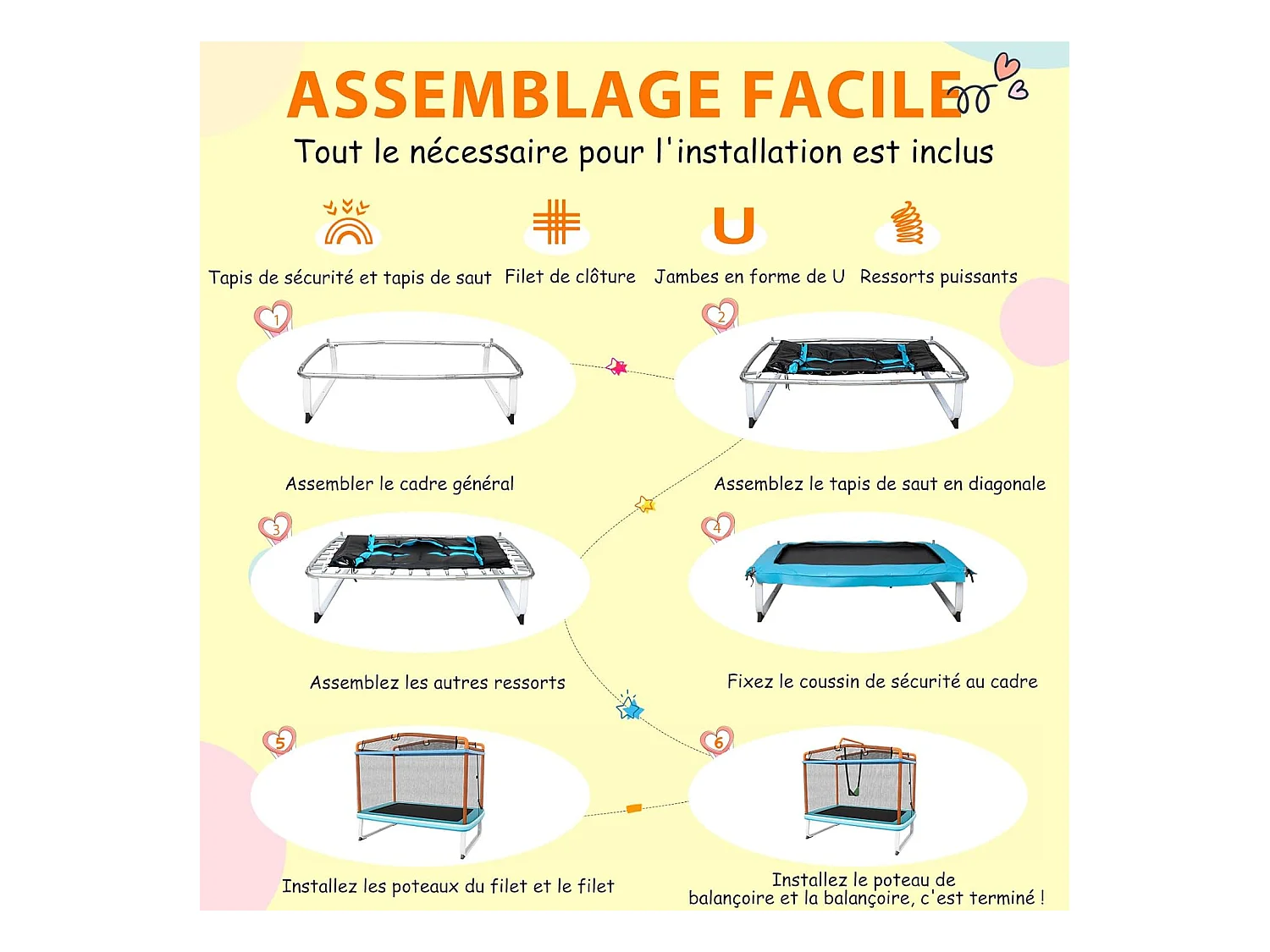 ASSEMBLAGE FACILE

Tout le nécessaire pour l'installation est inclus

Tapis de sécurité et tapis de saut

Filet de clôture

Jambes en forme de U

Ressorts puissants

1

Assembler le cadre général

2

Assemblez le tapis de saut en diagonale

3

Assemblez les autres ressorts

4

Fixez le coussin de sécurité au cadre

5

Installez les poteaux du filet et le filet

6

Installez le poteau de balançoire et la balançoire, c'est terminé !