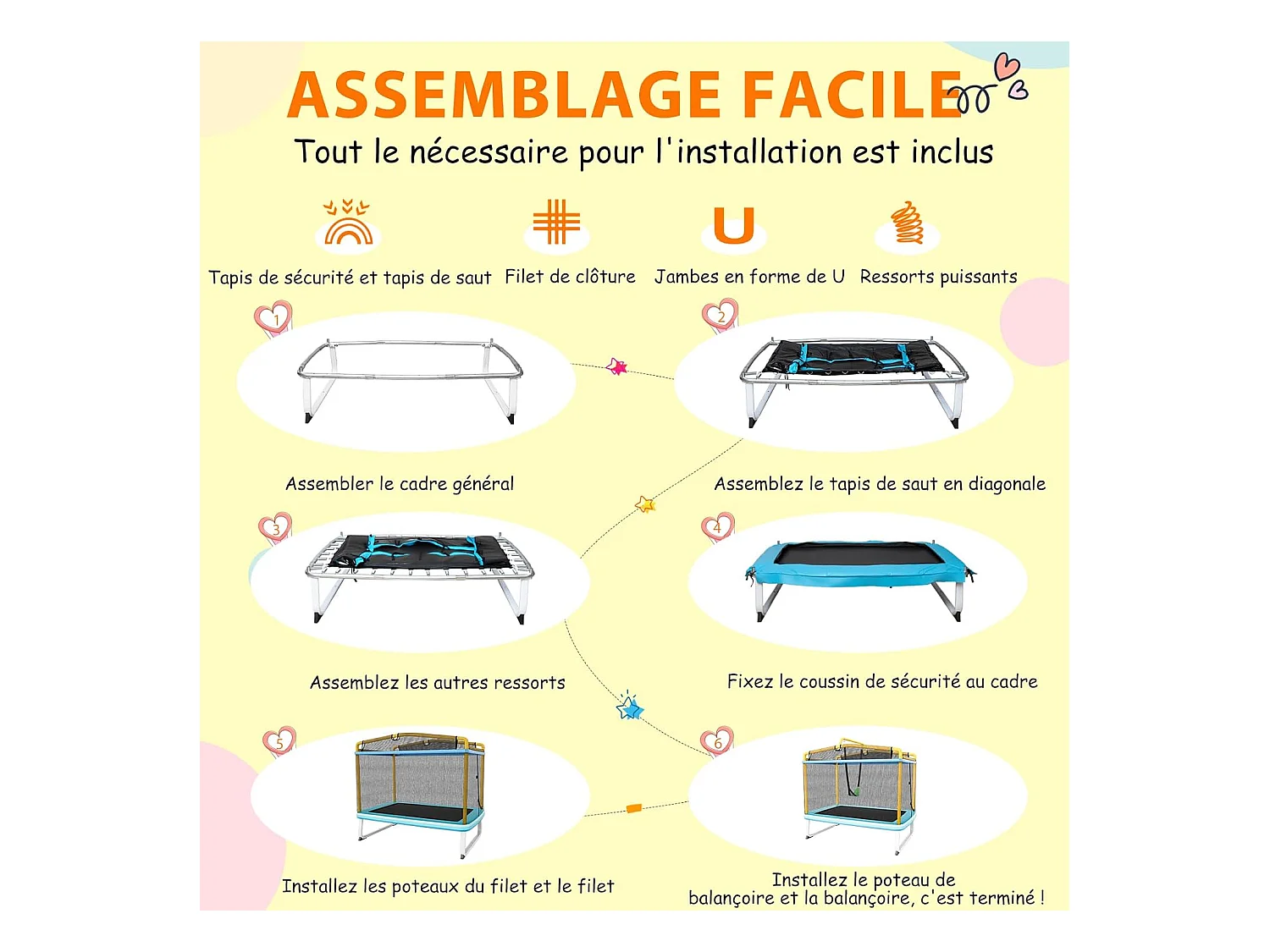 ASSEMBLAGE FACILE

Tout le nécessaire pour l'installation est inclus

Tapis de sécurité et tapis de saut

Filet de clôture

Jambes en forme de U

Ressorts puissants

1

Assembler le cadre général

2

Assemblez le tapis de saut en diagonale

3

Assemblez les autres ressorts

4

Fixez le coussin de sécurité au cadre

5

Installez les poteaux du filet et le filet

6

Installez le poteau de balançoire et la balançoire, c'est terminé !