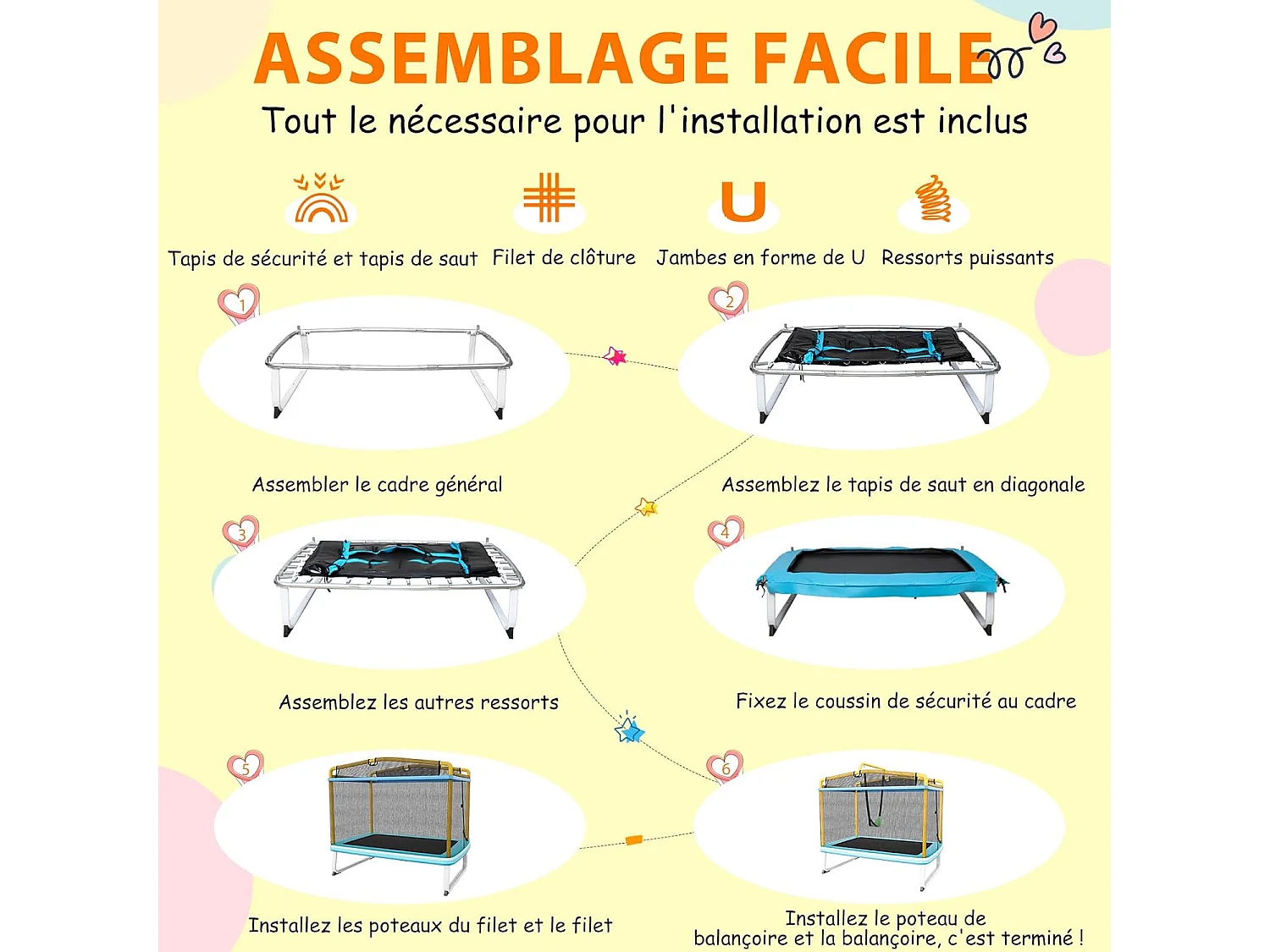 ASSEMBLAGE FACILE

Tout le nécessaire pour l'installation est inclus

Tapis de sécurité et tapis de saut

Filet de clôture

Jambes en forme de U

Ressorts puissants

1

Assembler le cadre général

2

Assemblez le tapis de saut en diagonale

3

Assemblez les autres ressorts

4

Fixez le coussin de sécurité au cadre

5

Installez les poteaux du filet et le filet

6

Installez le poteau de balançoire et la balançoire, c'est terminé !