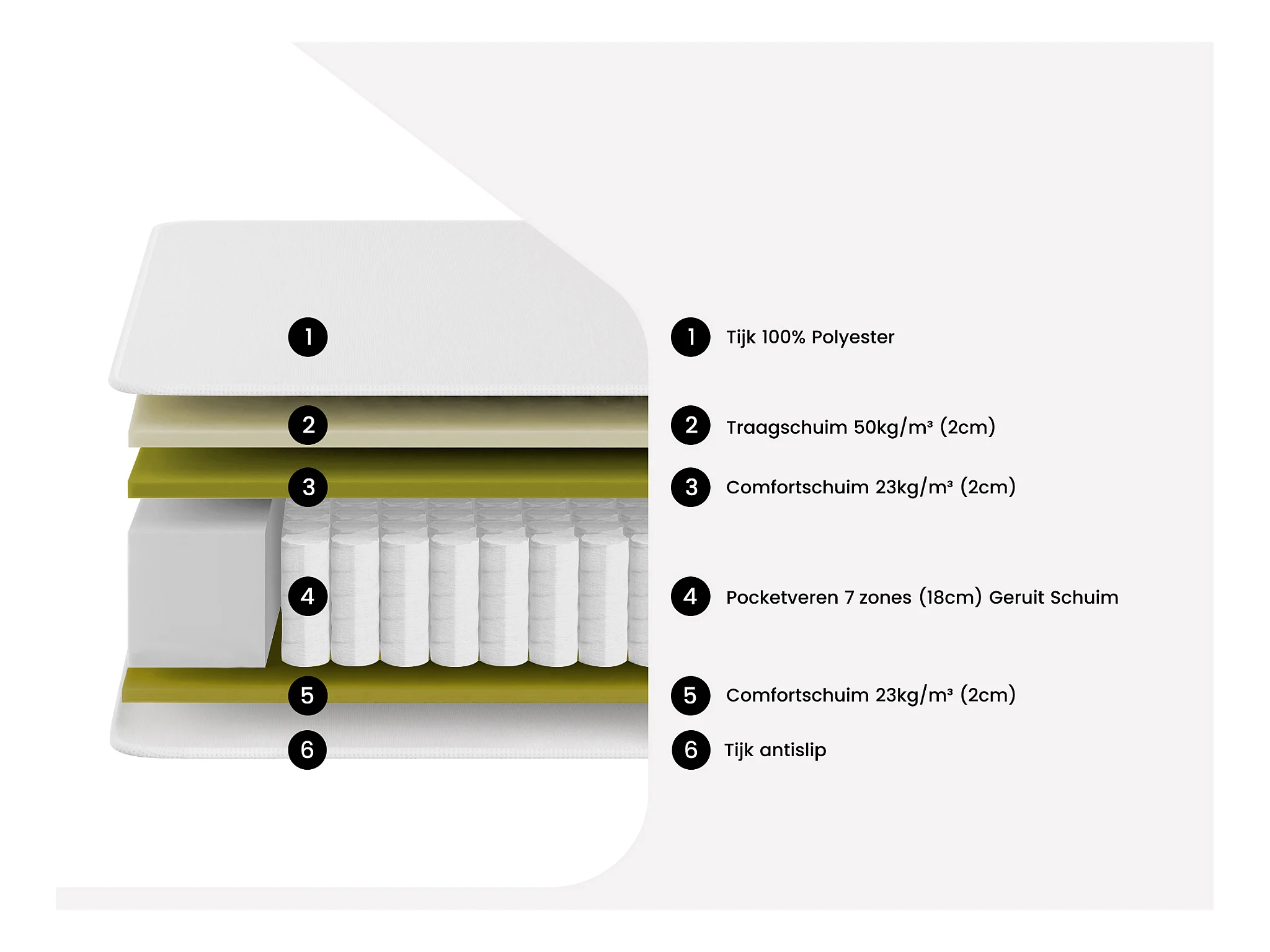 1
2
3
4
5
6

1 Tijk 100% Polyester

2 Traagschuim 50kg/m³ (2cm)

3 Comfortschuim 23kg/m³ (2cm)

4 Pocketveren 7 zones (18cm) Geruit Schuim

5 Comfortschuim 23kg/m³ (2cm)

6 Tijk antislip