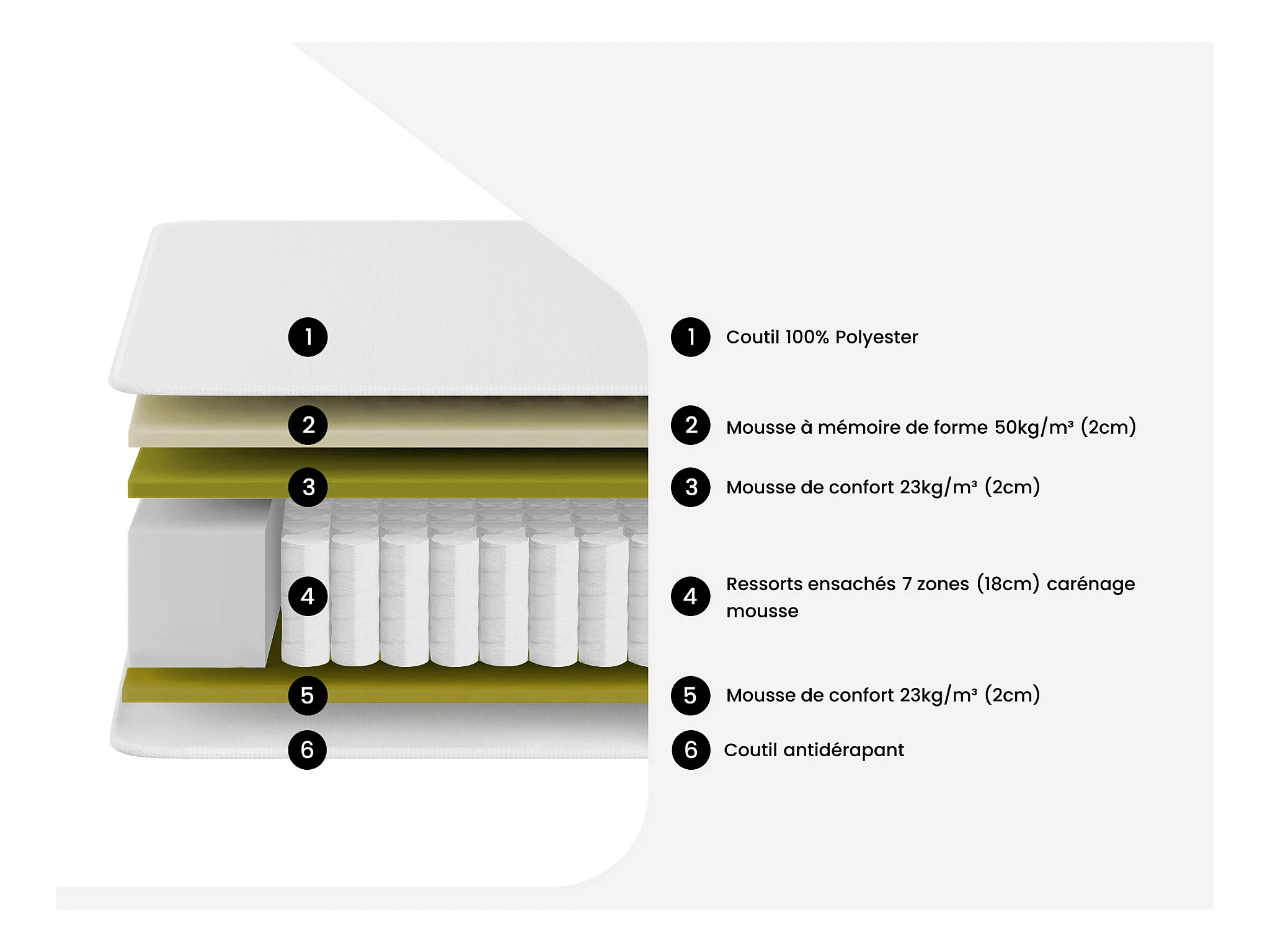 1
2
3
4
5
6

1 Coutil 100% Polyester

2 Mousse à mémoire de forme 50kg/m³ (2cm)

3 Mousse de confort 23kg/m³ (2cm)

4 Ressorts ensachés 7 zones (18cm) carénage mousse

5 Mousse de confort 23kg/m³ (2cm)

6 Coutil antidérapant