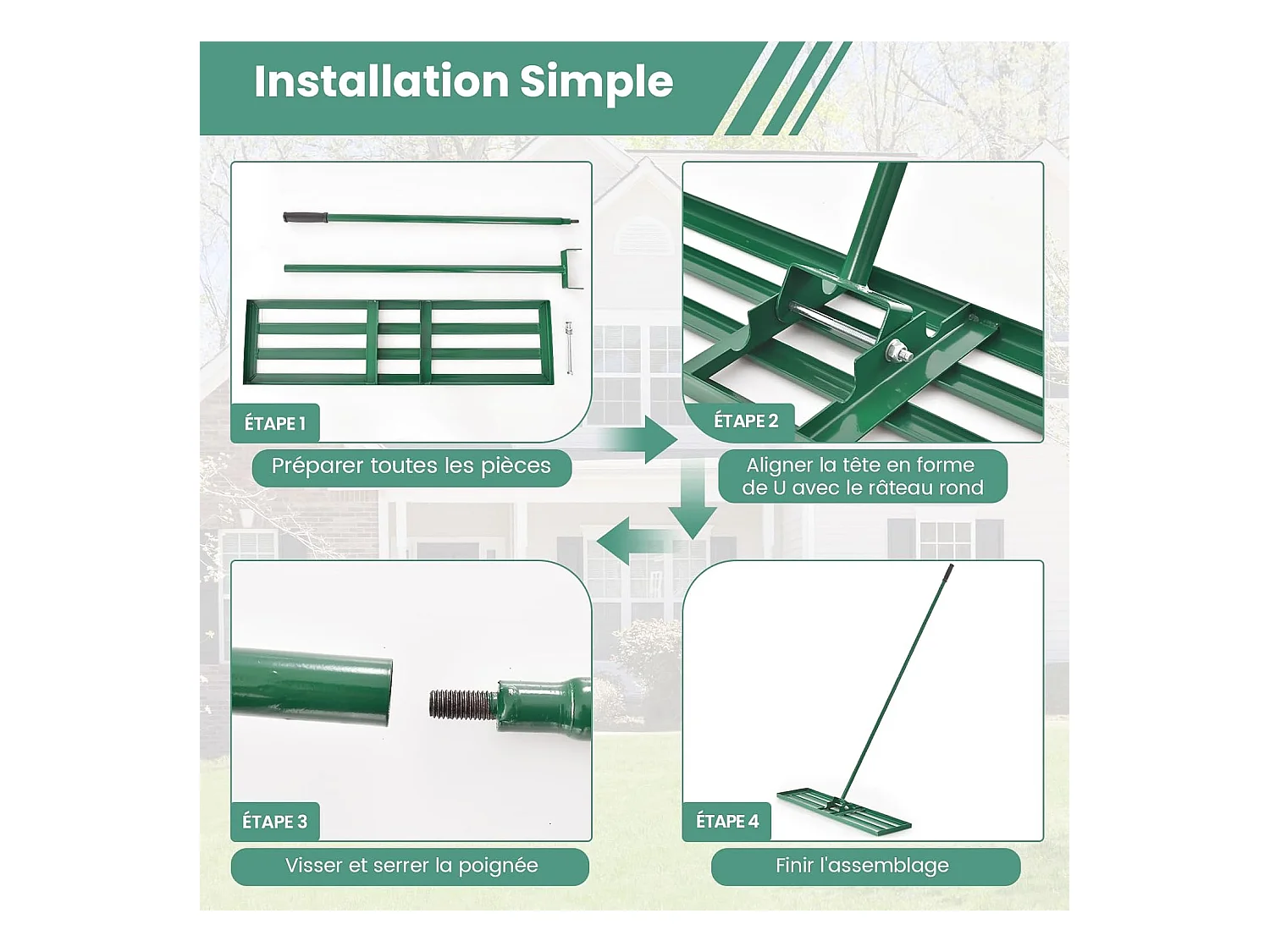 Installation Simple

ÉTAPE 1

Préparer toutes les pièces

ÉTAPE 2

Aligner la tête en forme de U avec le râteau rond

ÉTAPE 3

Visser et serrer la poignée

ÉTAPE 4

Finir l'assemblage