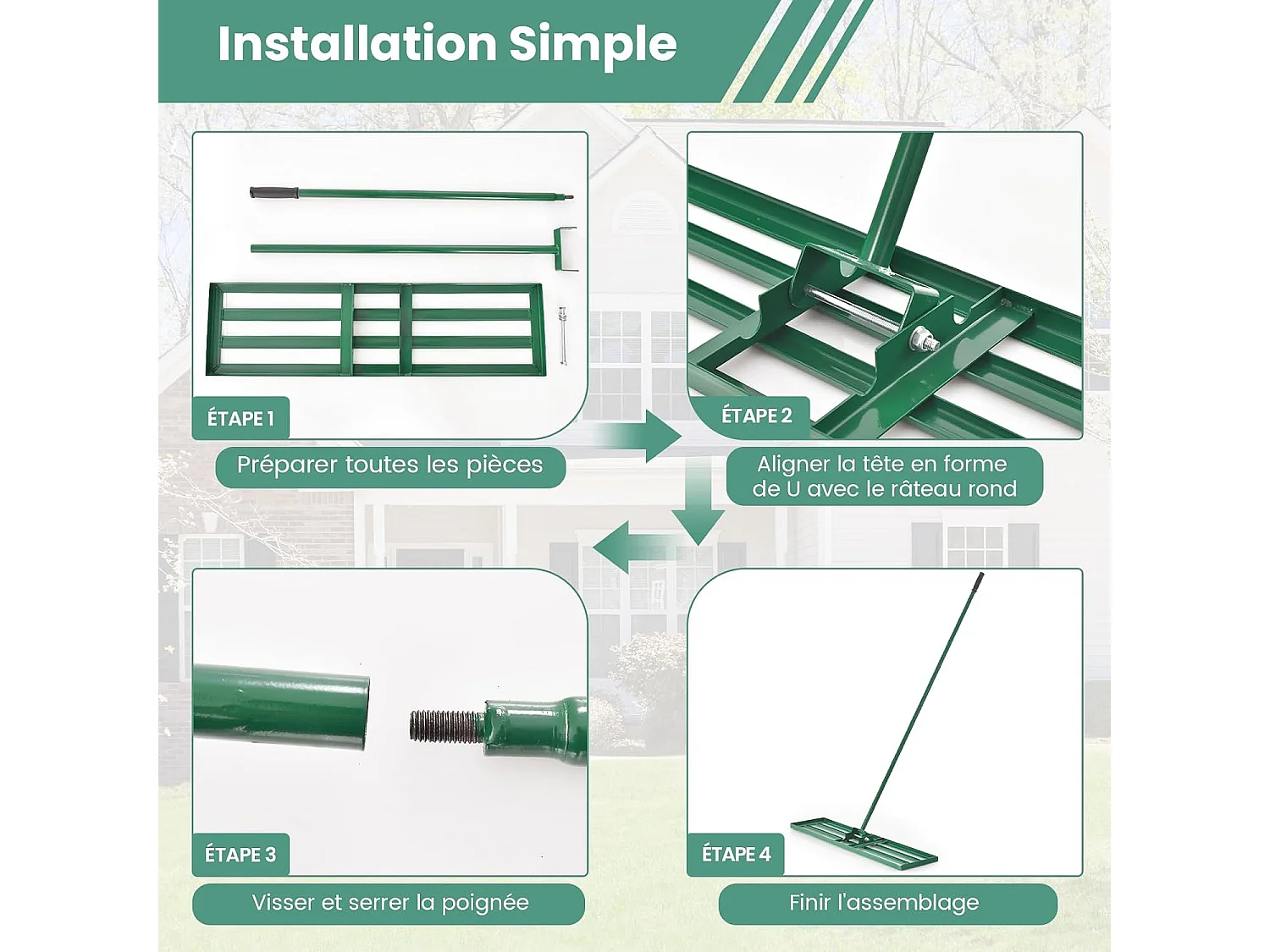 Installation Simple

ÉTAPE 1

Préparer toutes les pièces

ÉTAPE 2

Aligner la tête en forme de U avec le râteau rond

ÉTAPE 3

Visser et serrer la poignée

ÉTAPE 4

Finir l'assemblage