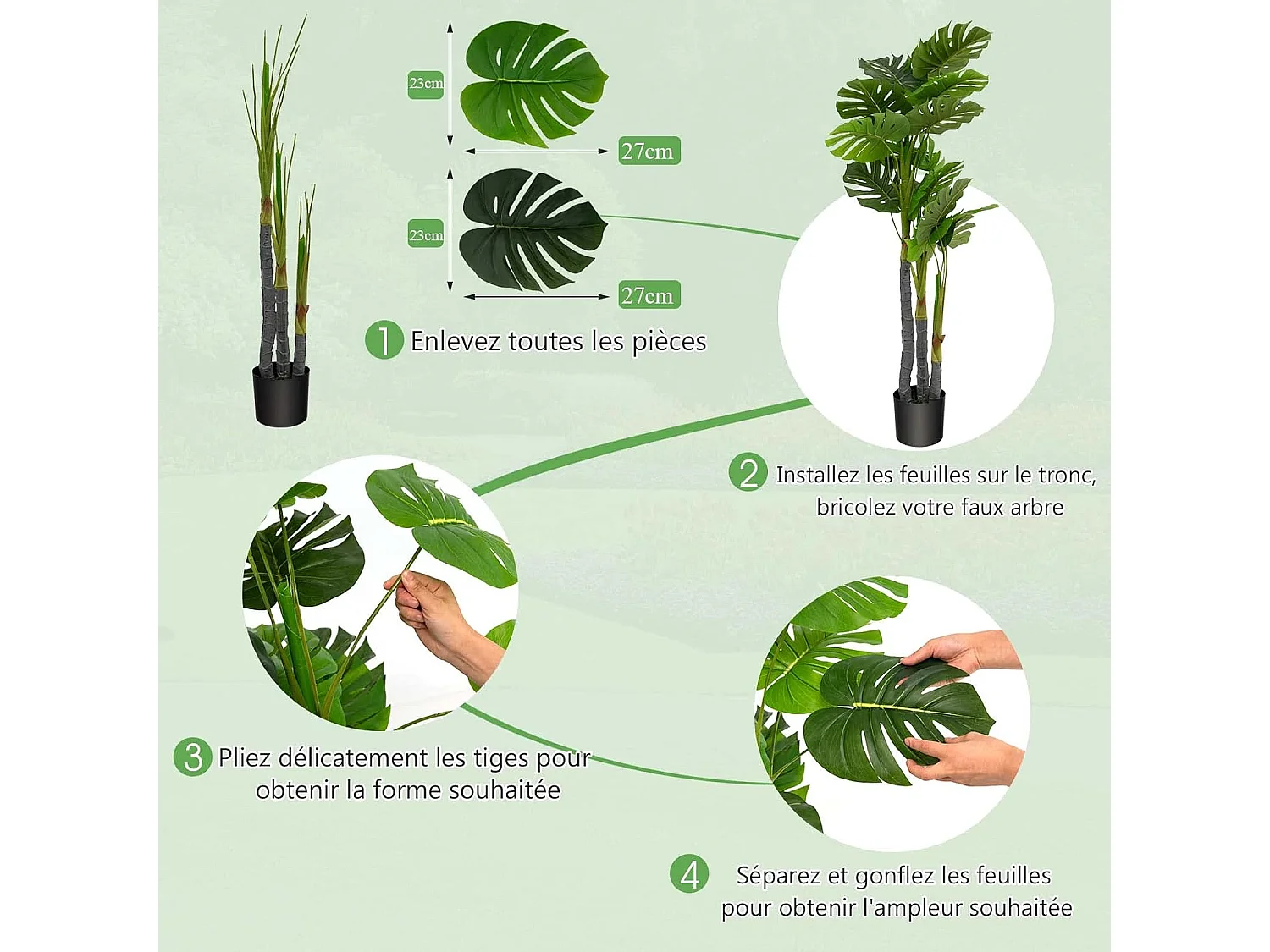 23cm

27cm

23cm

27cm

1 Enlevez toutes les pièces

2 Installez les feuilles sur le tronc, bricolez votre faux arbre

3 Pliez délicatement les tiges pour obtenir la forme souhaitée

4 Séparez et gonflez les feuilles pour obtenir l'ampleur souhaitée