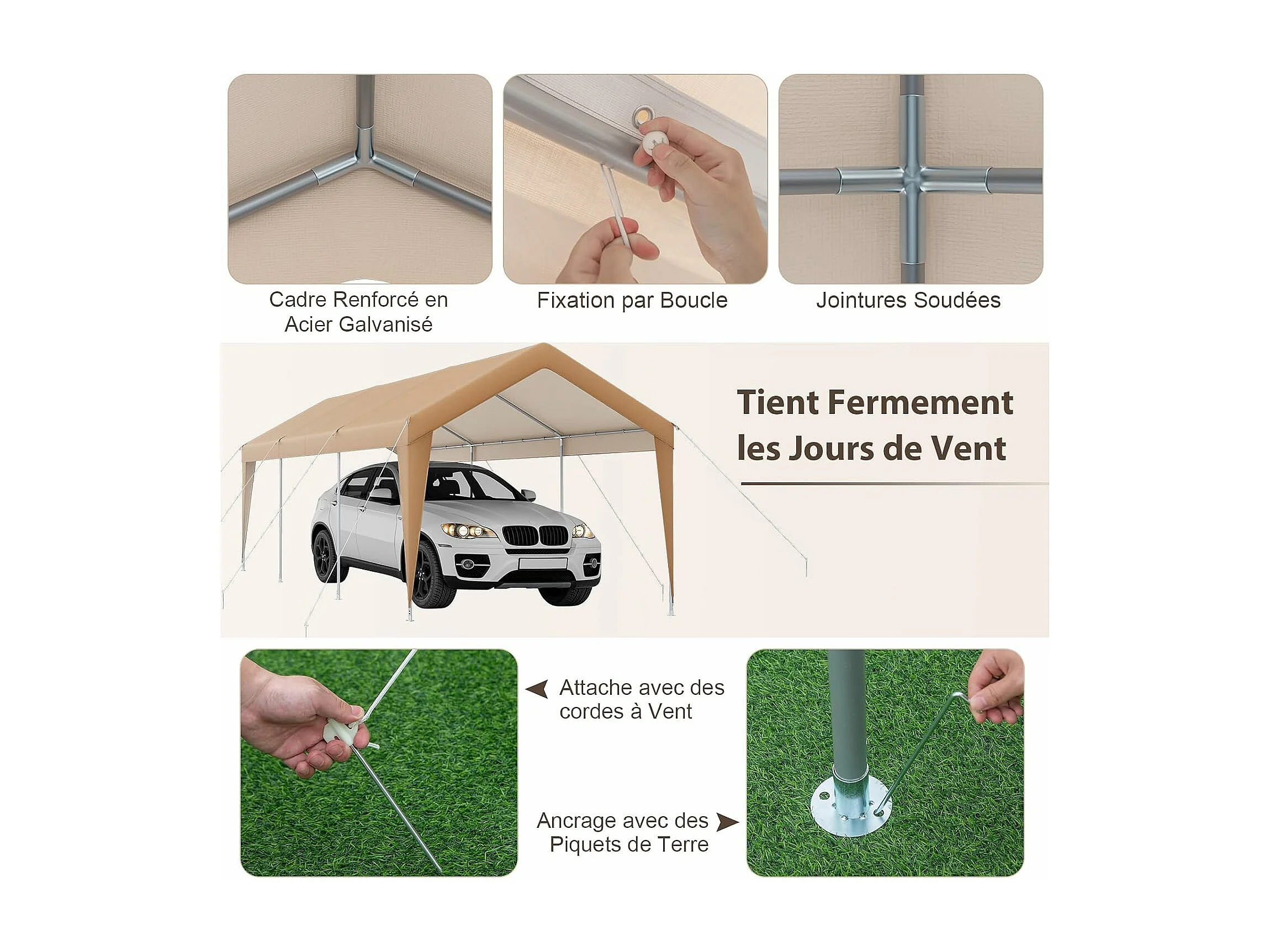 Cadre Renforcé en Acier Galvanisé

Fixation par Boucle

Jointures Soudées

Tient Fermement les Jours de Vent

Attache avec des cordes à Vent

Ancrage avec des Piquets de Terre