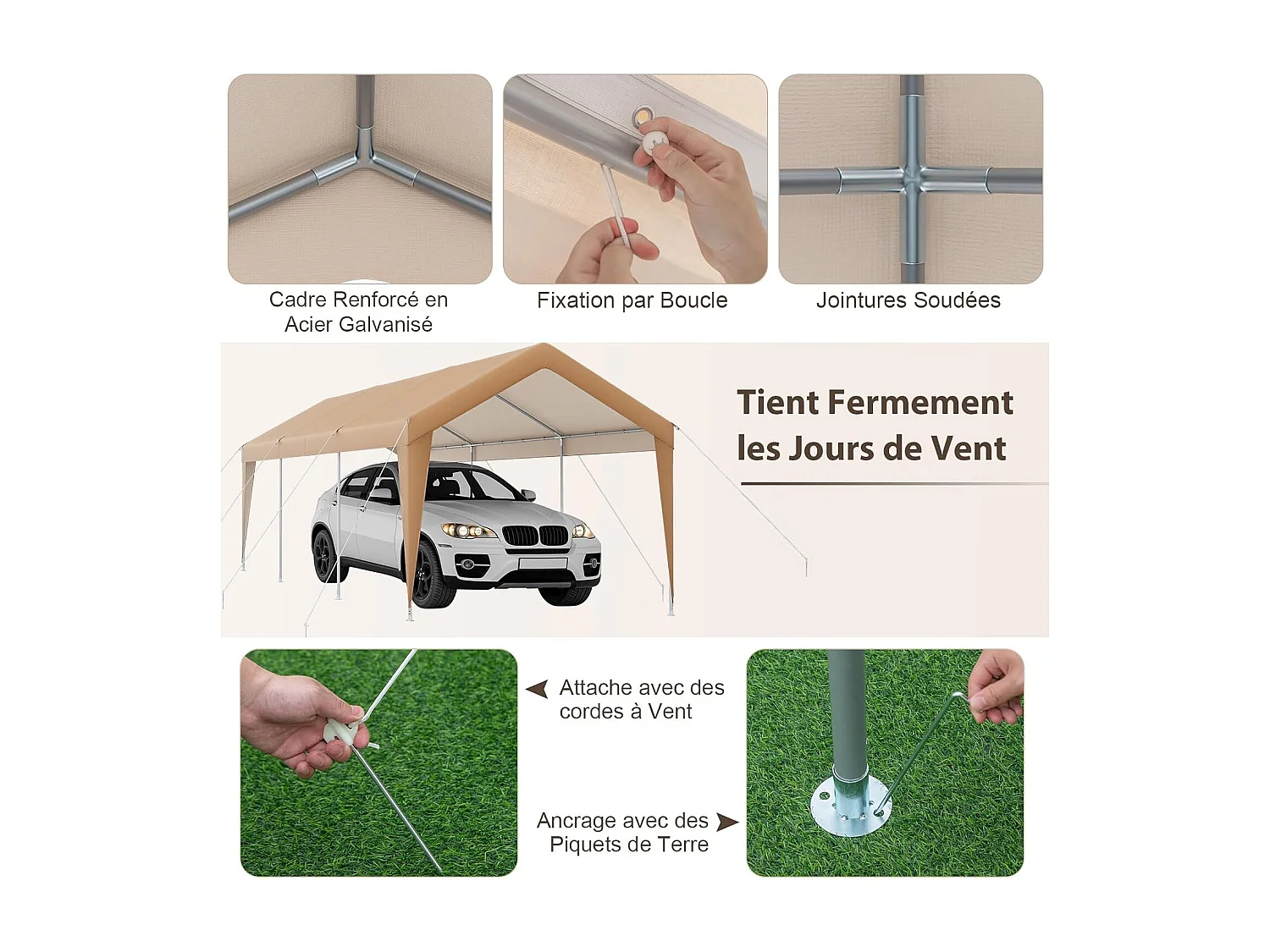 Cadre Renforcé en Acier Galvanisé

Fixation par Boucle

Jointures Soudées

Tient Fermement les Jours de Vent

Attache avec des cordes à Vent

Ancrage avec des Piquets de Terre