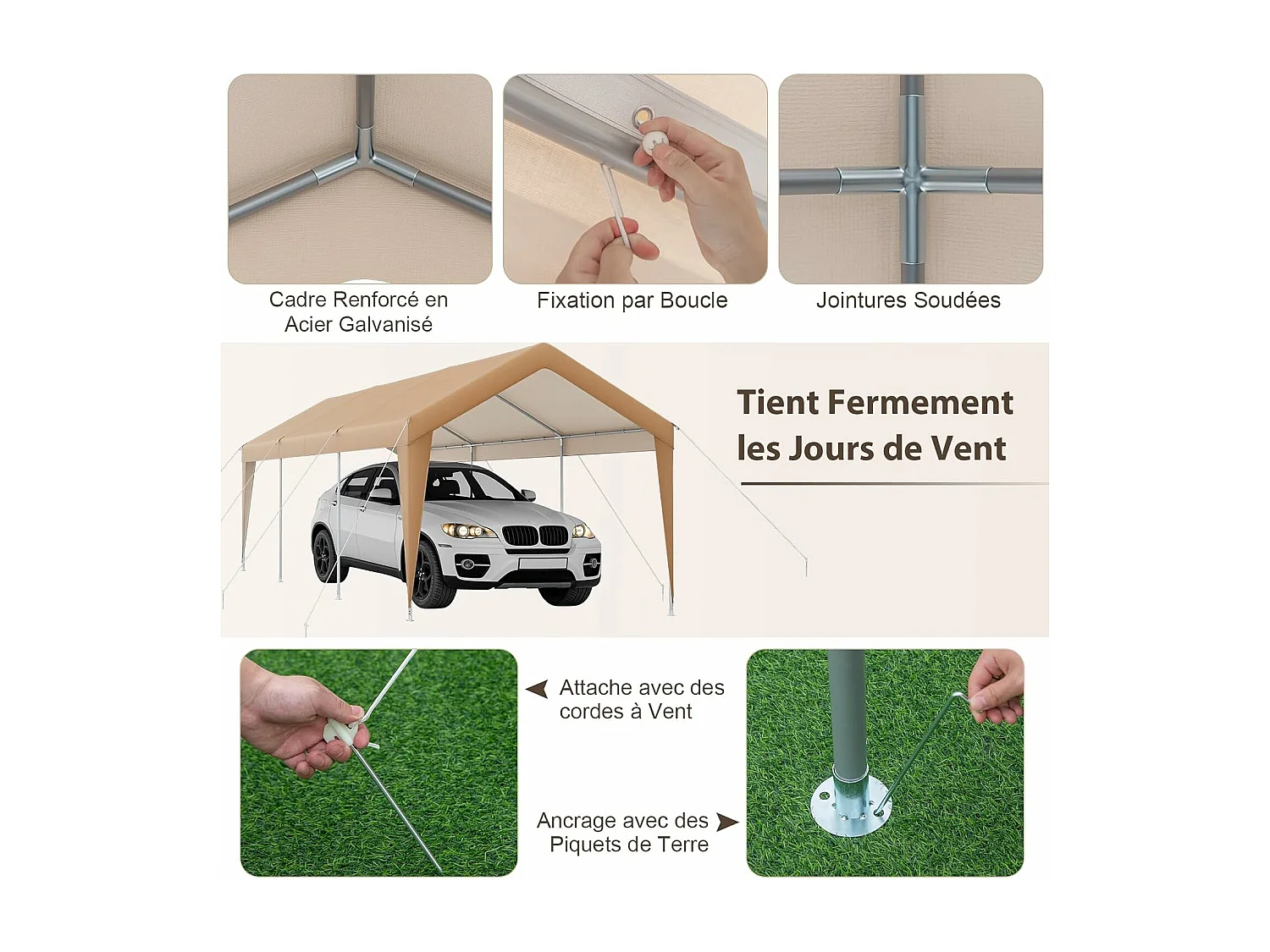 Cadre Renforcé en Acier Galvanisé

Fixation par Boucle

Jointures Soudées

Tient Fermement les Jours de Vent

Attache avec des cordes à Vent

Ancrage avec des Piquets de Terre