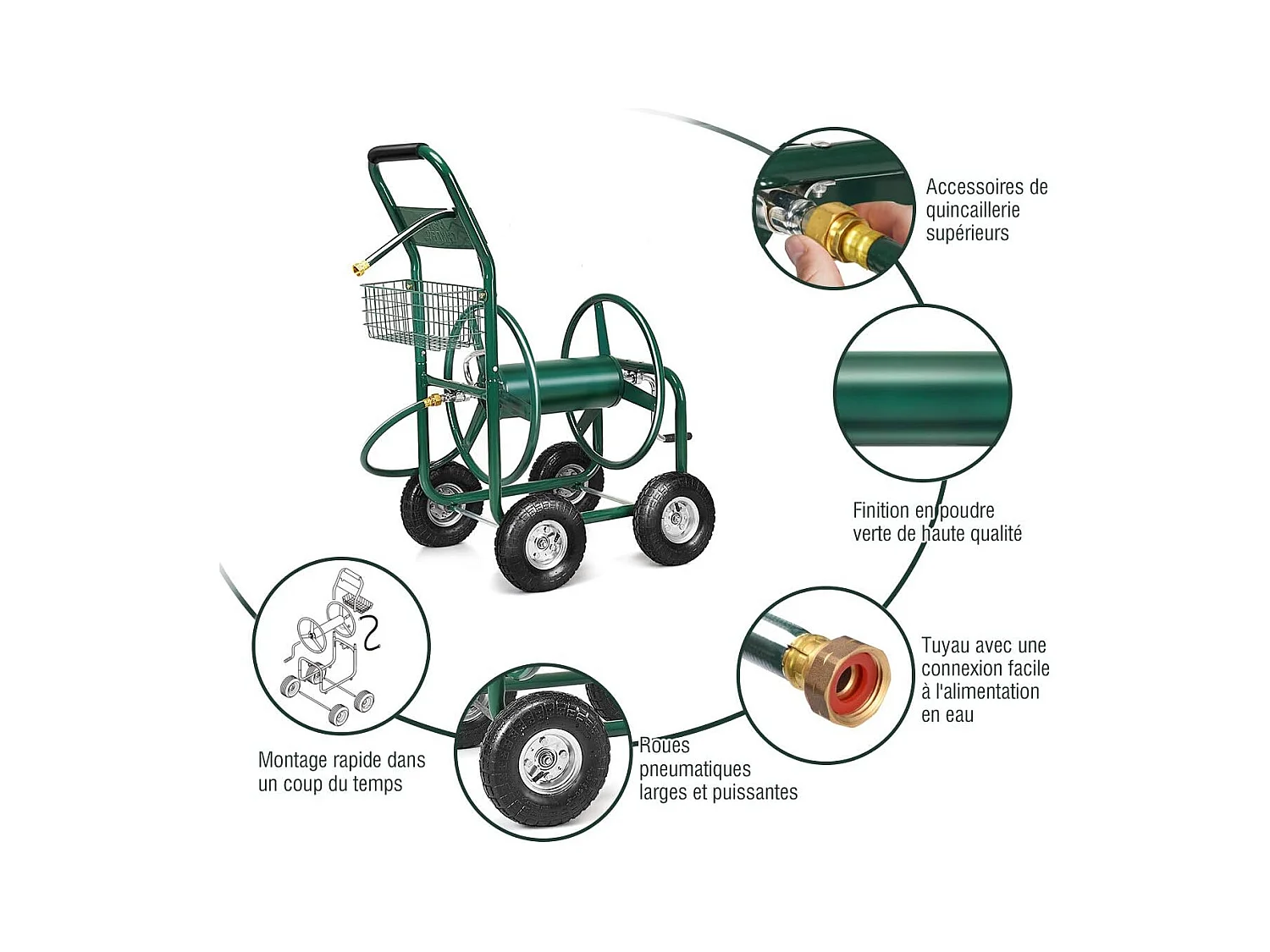 Accessoires de quincaillerie supérieurs

Finition en poudre verte de haute qualité

Tuyau avec une connexion facile à l'alimentation en eau

Roues pneumatiques larges et puissantes

Montage rapide dans un coup du temps