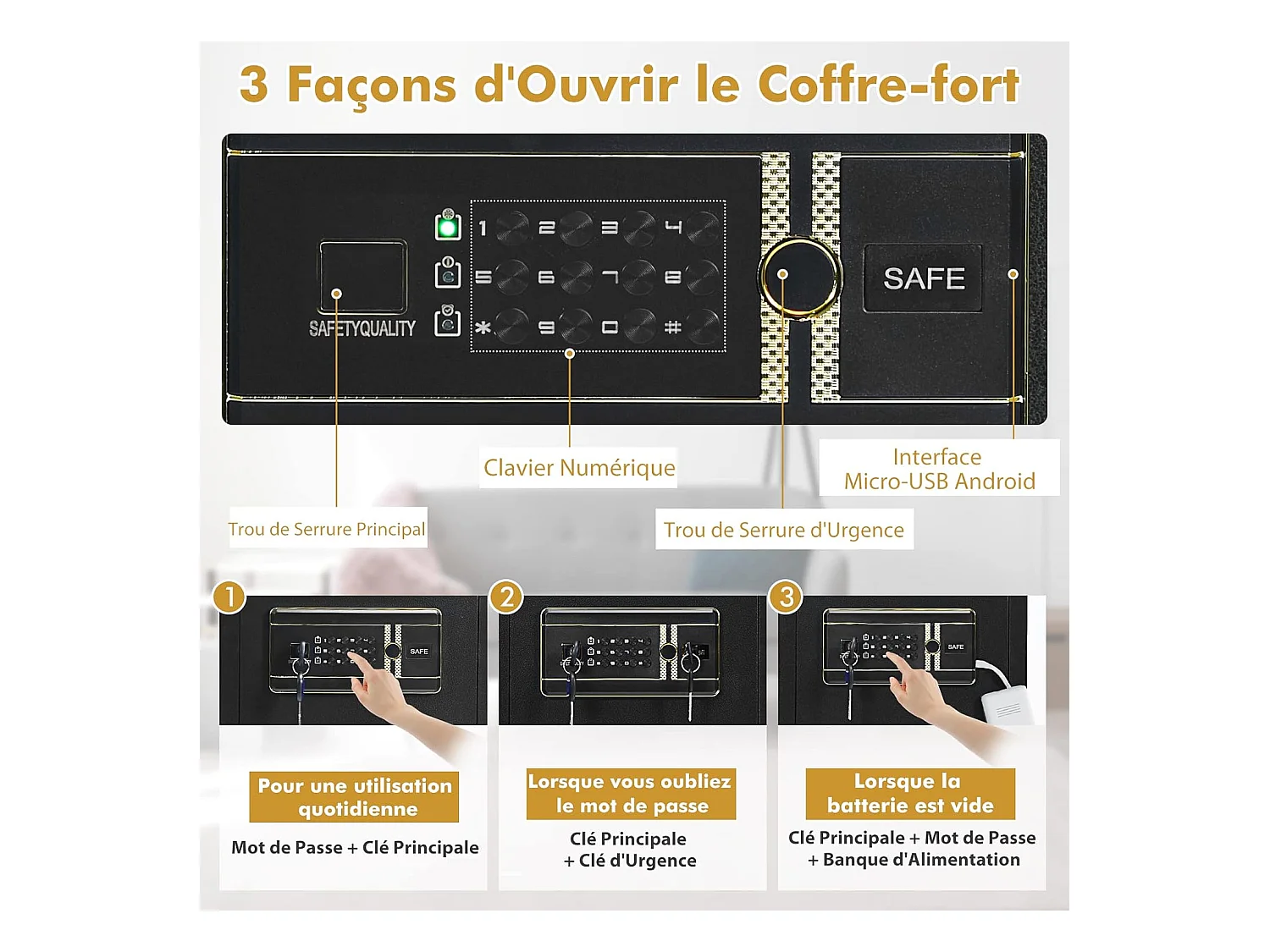 3 Façons d'Ouvrir le Coffre-fort

SAFETYQUALITY

1 2 3 4
5 6 7 8
* 9 0 #

SAFE

Clavier Numérique

Interface Micro-USB Android

Trou de Serrure Principal

Trou de Serrure d'Urgence

1

SAFE

Pour une utilisation quotidienne

Mot de Passe + Clé Principale

2

Lorsque vous oubliez le mot de passe

Clé Principale + Clé d'Urgence

3

SAFE

Lorsque la batterie est vide

Clé Principale + Mot de Passe + Banque d'Alimentation