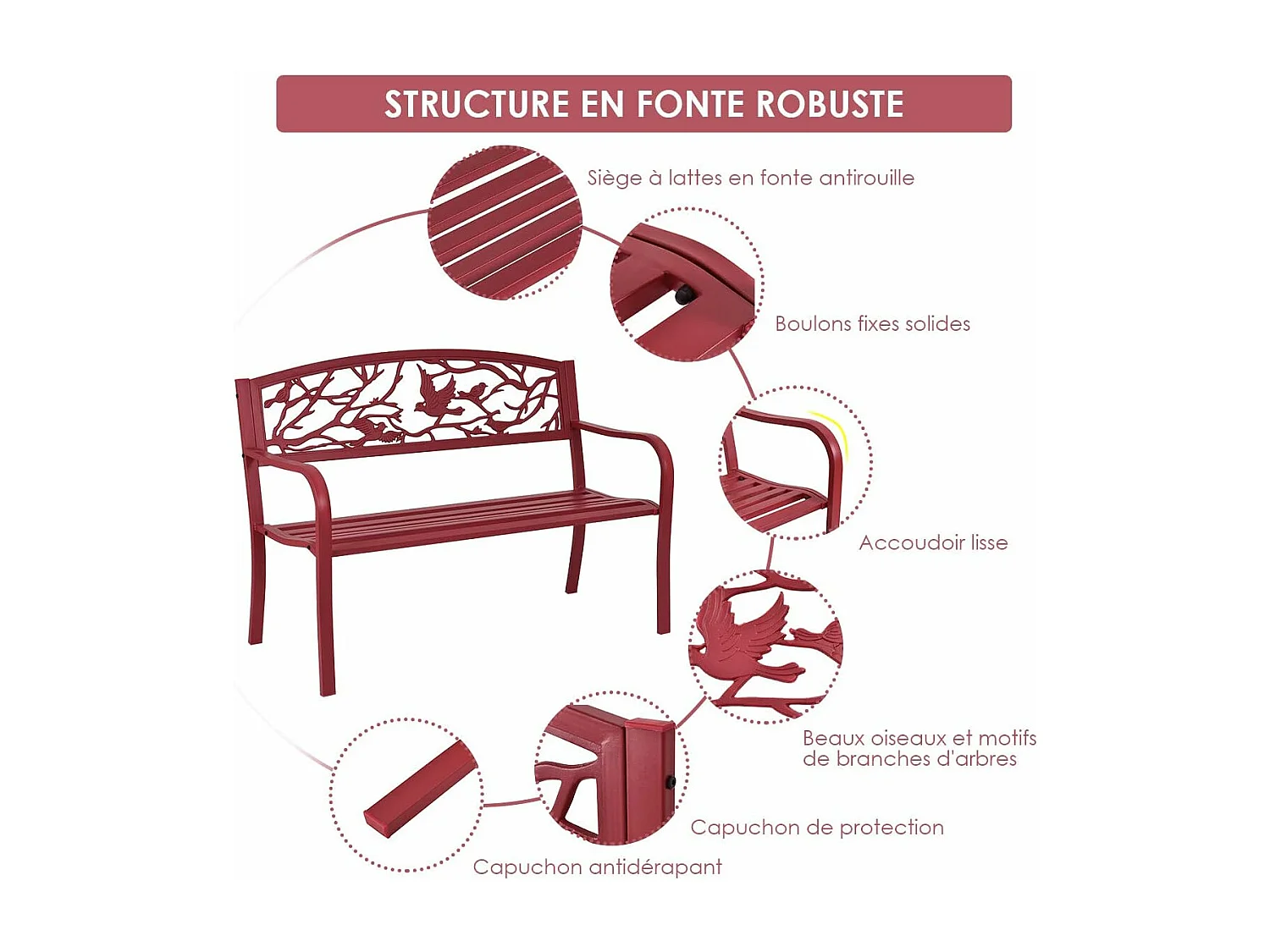 STRUCTURE EN FONTE ROBUSTE

Siège à lattes en fonte antirouille

Boulons fixes solides

Accoudoir lisse

Beaux oiseaux et motifs de branches d'arbres

Capuchon de protection

Capuchon antidérapant