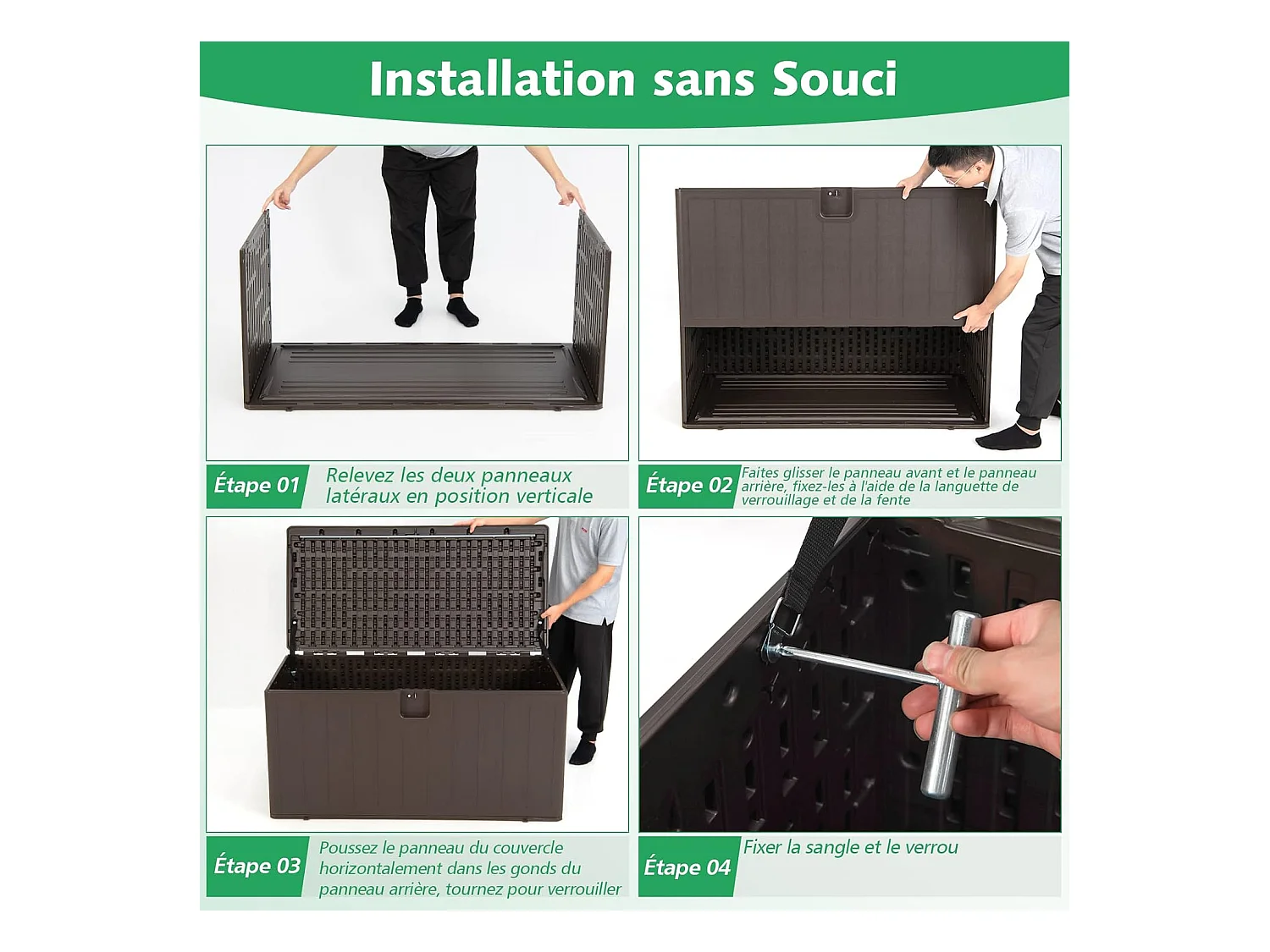 Installation sans Souci

Étape 01 Relevez les deux panneaux latéraux en position verticale

Étape 02 Faites glisser le panneau avant et le panneau arrière, fixez-les à l'aide de la languette de verrouillage et de la fente

Étape 03 Poussez le panneau du couvercle horizontalement dans les gonds du panneau arrière, tournez pour verrouiller

Étape 04 Fixer la sangle et le verrou