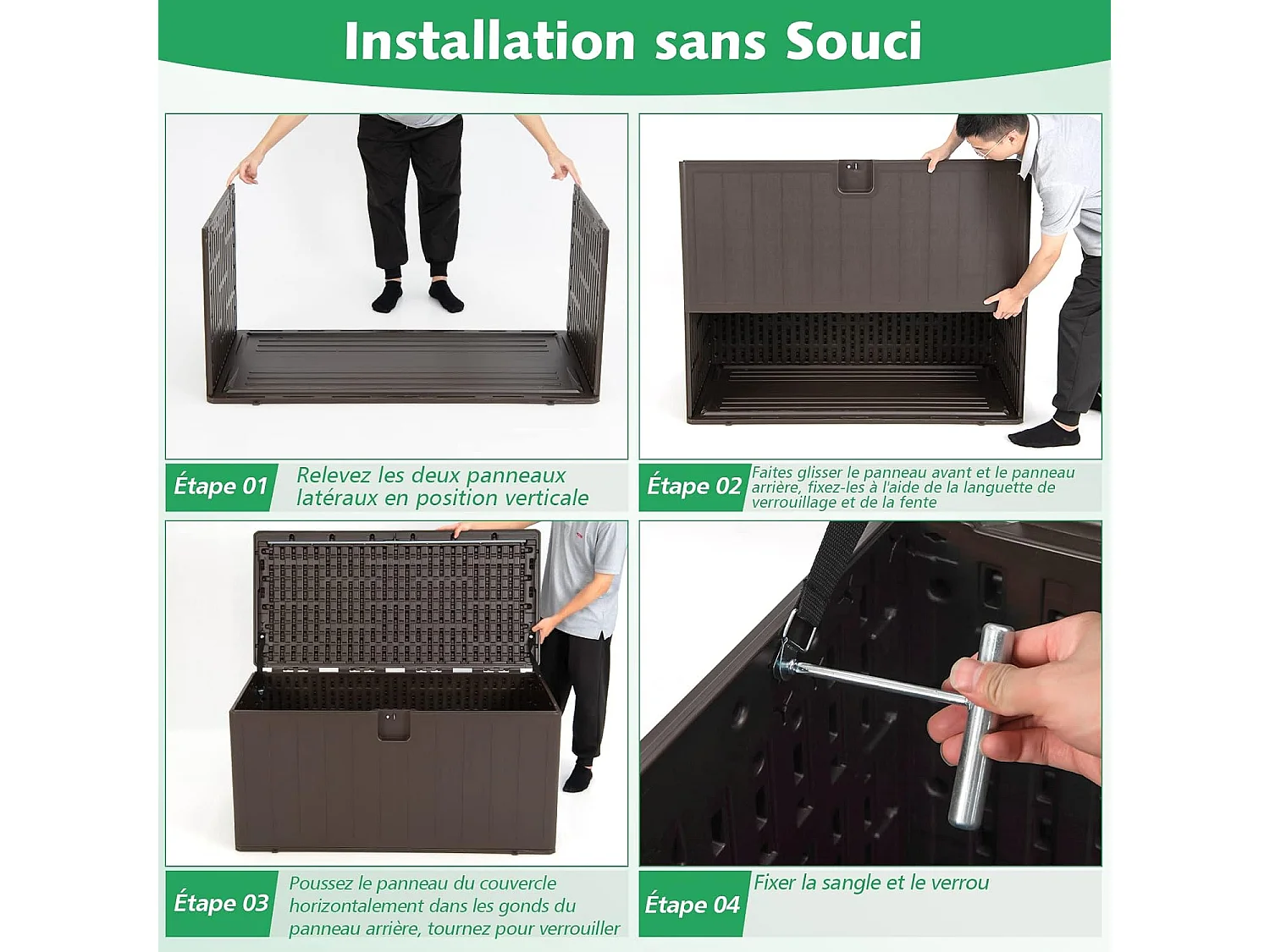 Installation sans Souci

Étape 01
Relevez les deux panneaux latéraux en position verticale

Étape 02
Faites glisser le panneau avant et le panneau arrière, fixez-les à l'aide de la languette de verrouillage et de la fente

Étape 03
Poussez le panneau du couvercle horizontalement dans les gonds du panneau arrière, tournez pour verrouiller

Étape 04
Fixer la sangle et le verrou