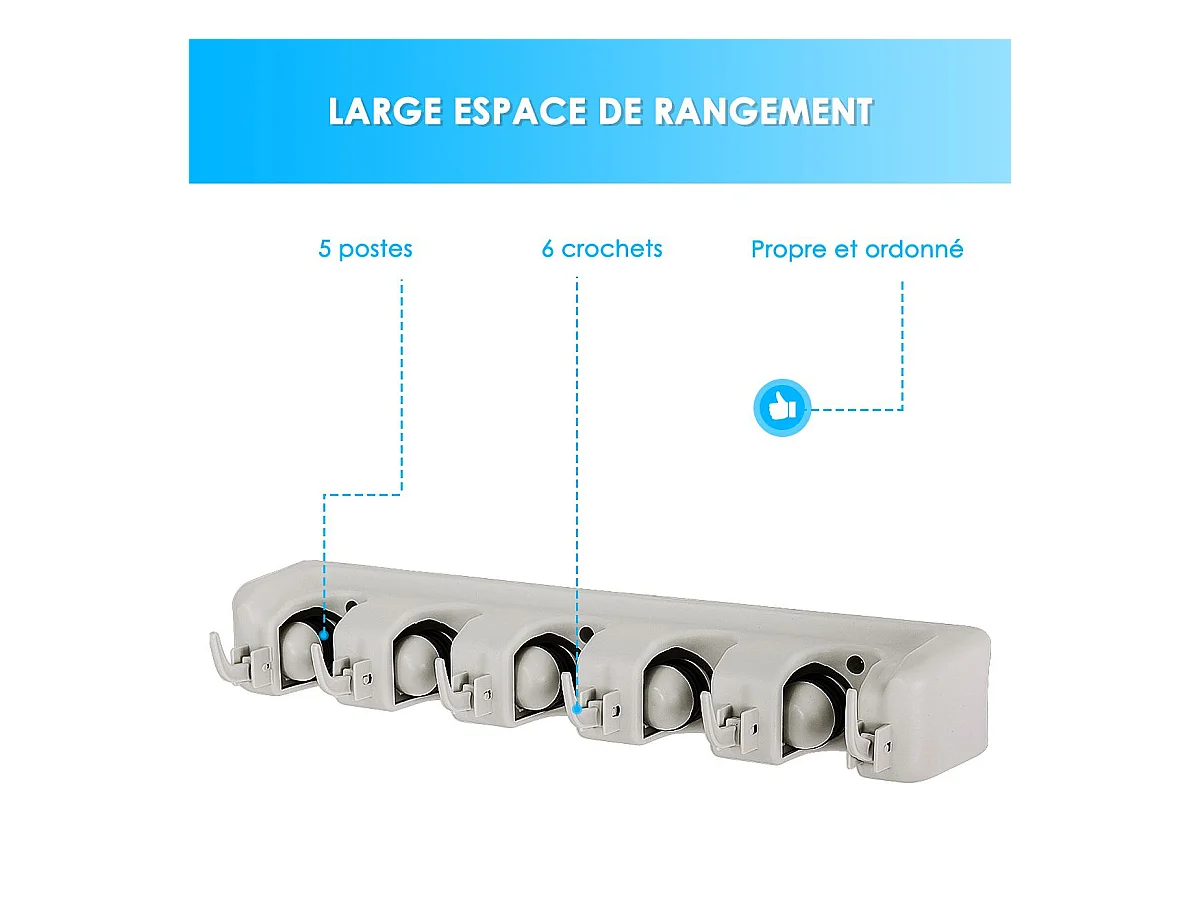 LARGE ESPACE DE RANGEMENT

5 postes

6 crochets

Propre et ordonné