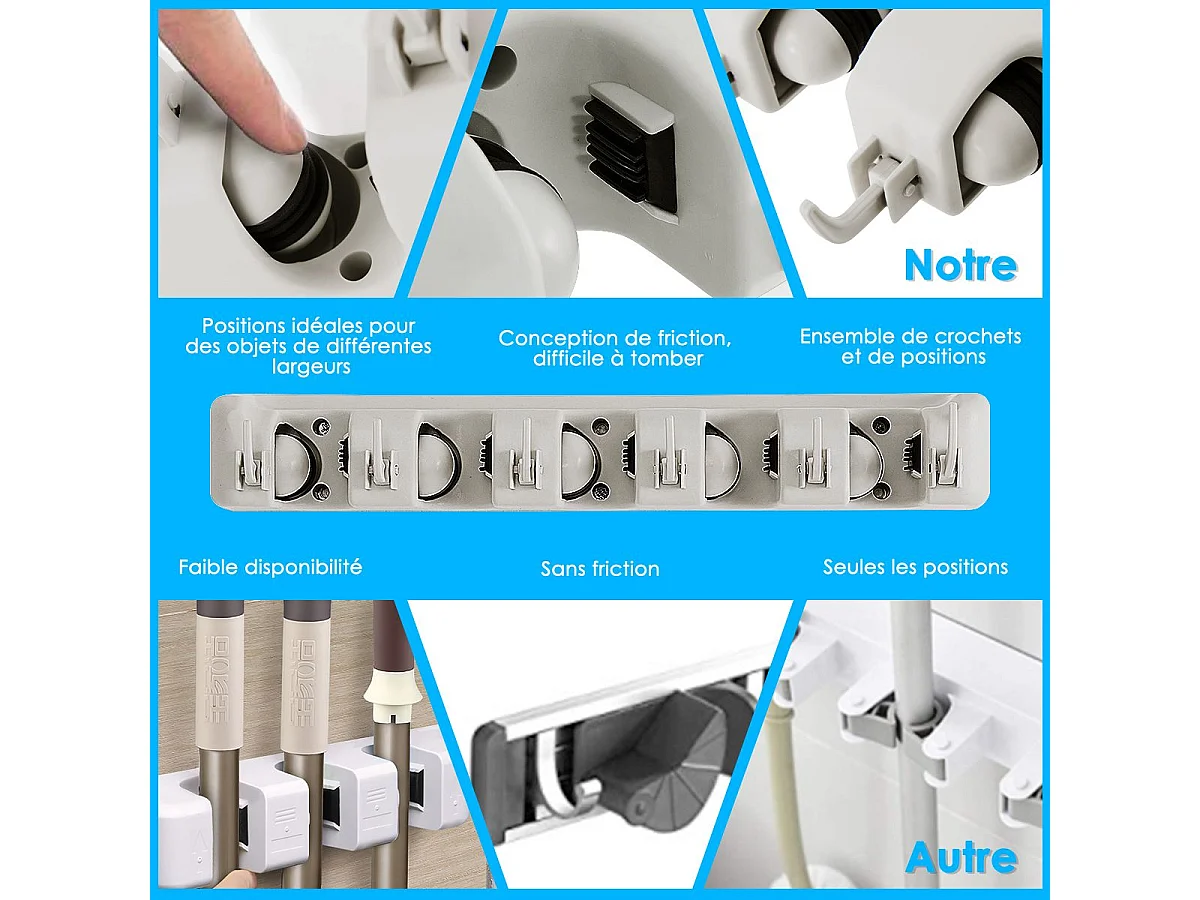 Notre

Positions idéales pour des objets de différentes largeurs

Conception de friction, difficile à tomber

Ensemble de crochets et de positions

Faible disponibilité

Sans friction

Seules les positions

Autre