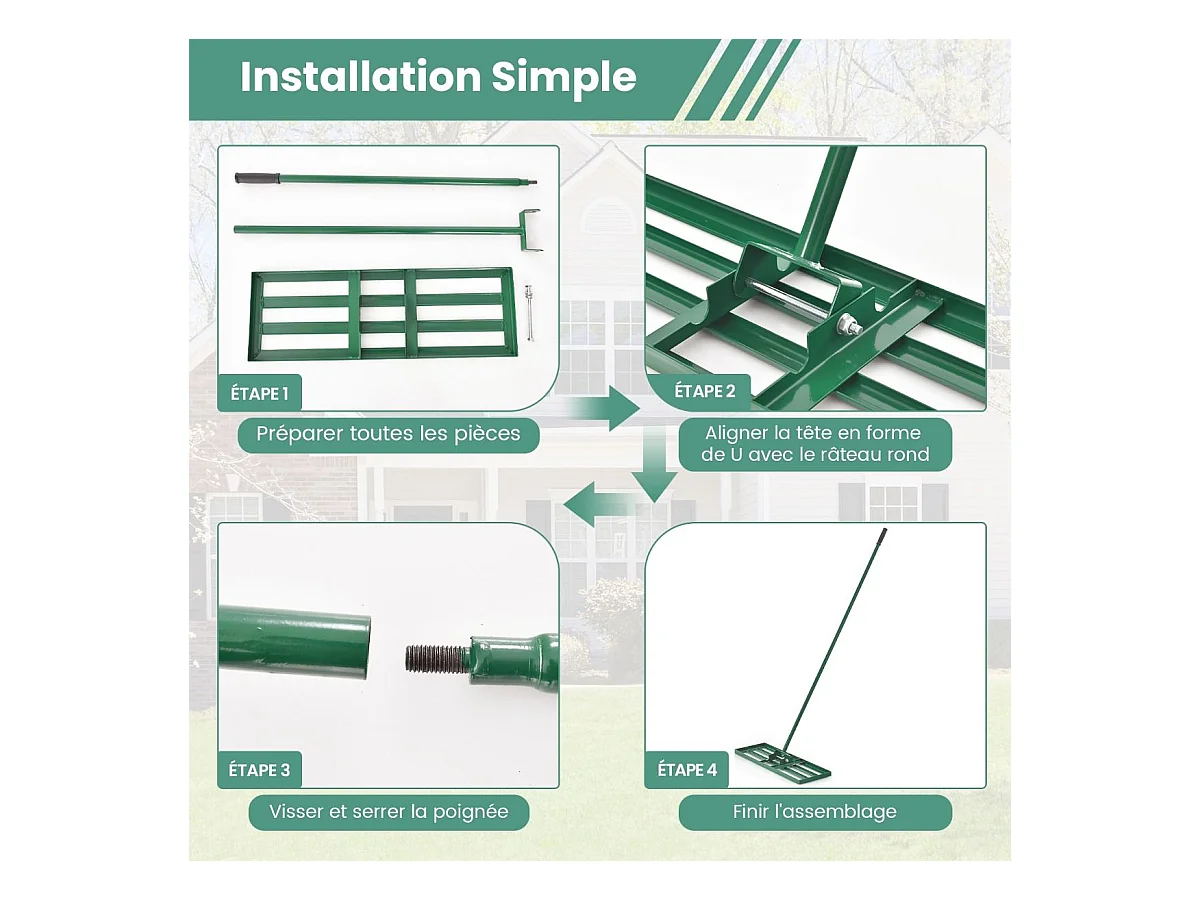 Installation Simple

ÉTAPE 1

Préparer toutes les pièces

ÉTAPE 2

Aligner la tête en forme de U avec le râteau rond

ÉTAPE 3

Visser et serrer la poignée

ÉTAPE 4

Finir l'assemblage