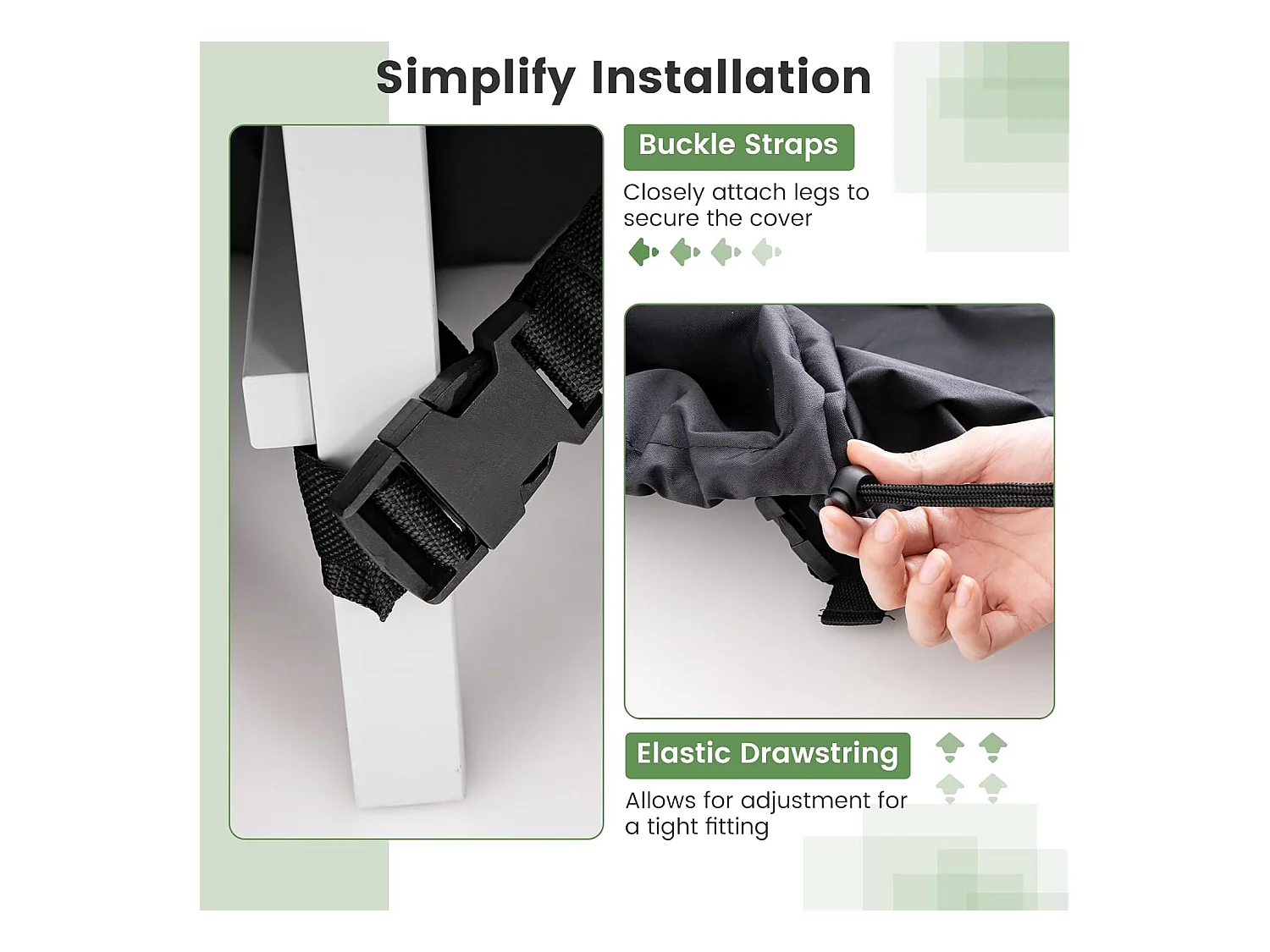 Simplify Installation

Buckle Straps

Closely attach legs to secure the cover

Elastic Drawstring

Allows for adjustment for a tight fitting