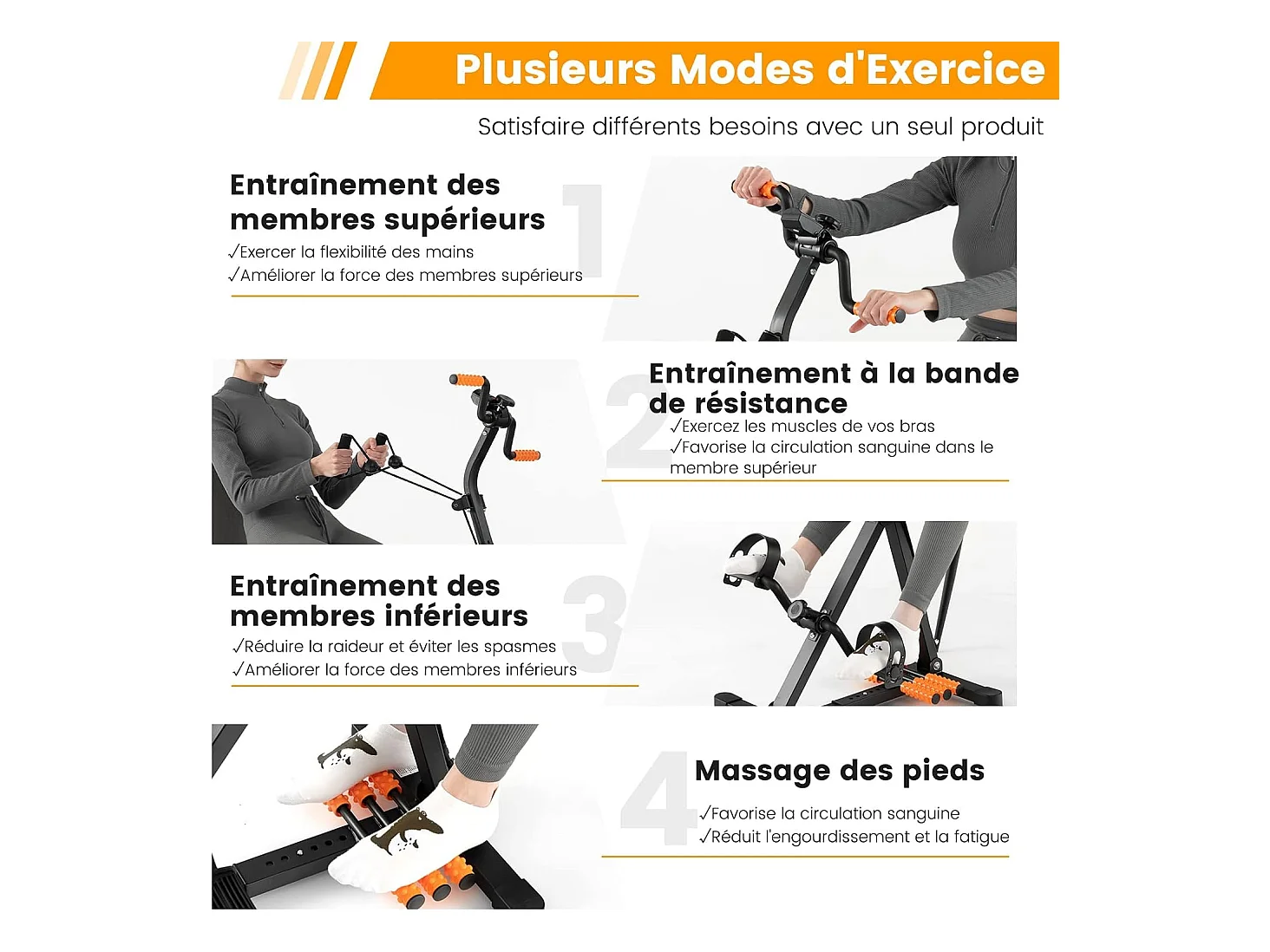 Plusieurs Modes d'Exercice

Satisfaire différents besoins avec un seul produit

1

Entraînement des membres supérieurs

✓Exercer la flexibilité des mains
✓Améliorer la force des membres supérieurs

2

Entraînement à la bande de résistance

✓Exercez les muscles de vos bras
✓Favorise la circulation sanguine dans le membre supérieur

3

Entraînement des membres inférieurs

✓Réduire la raideur et éviter les spasmes
✓Améliorer la force des membres inférieurs

4

Massage des pieds

✓Favorise la circulation sanguine
✓Réduit l'engourdissement et la fatigue