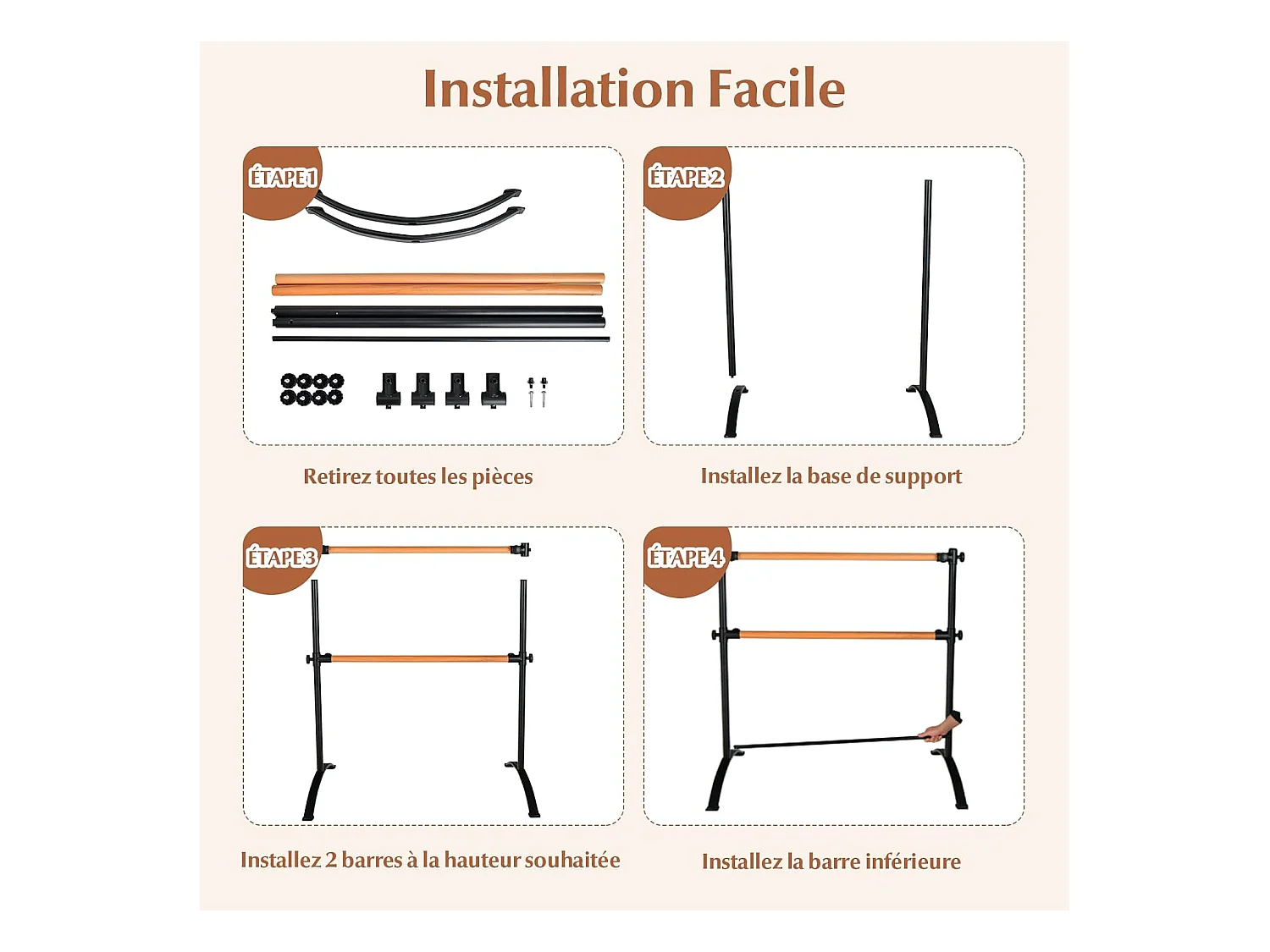 Installation Facile

ÉTAPE1

Retirez toutes les pièces

ÉTAPE2

Installez la base de support

ÉTAPE3

Installez 2 barres à la hauteur souhaitée

ÉTAPE4

Installez la barre inférieure