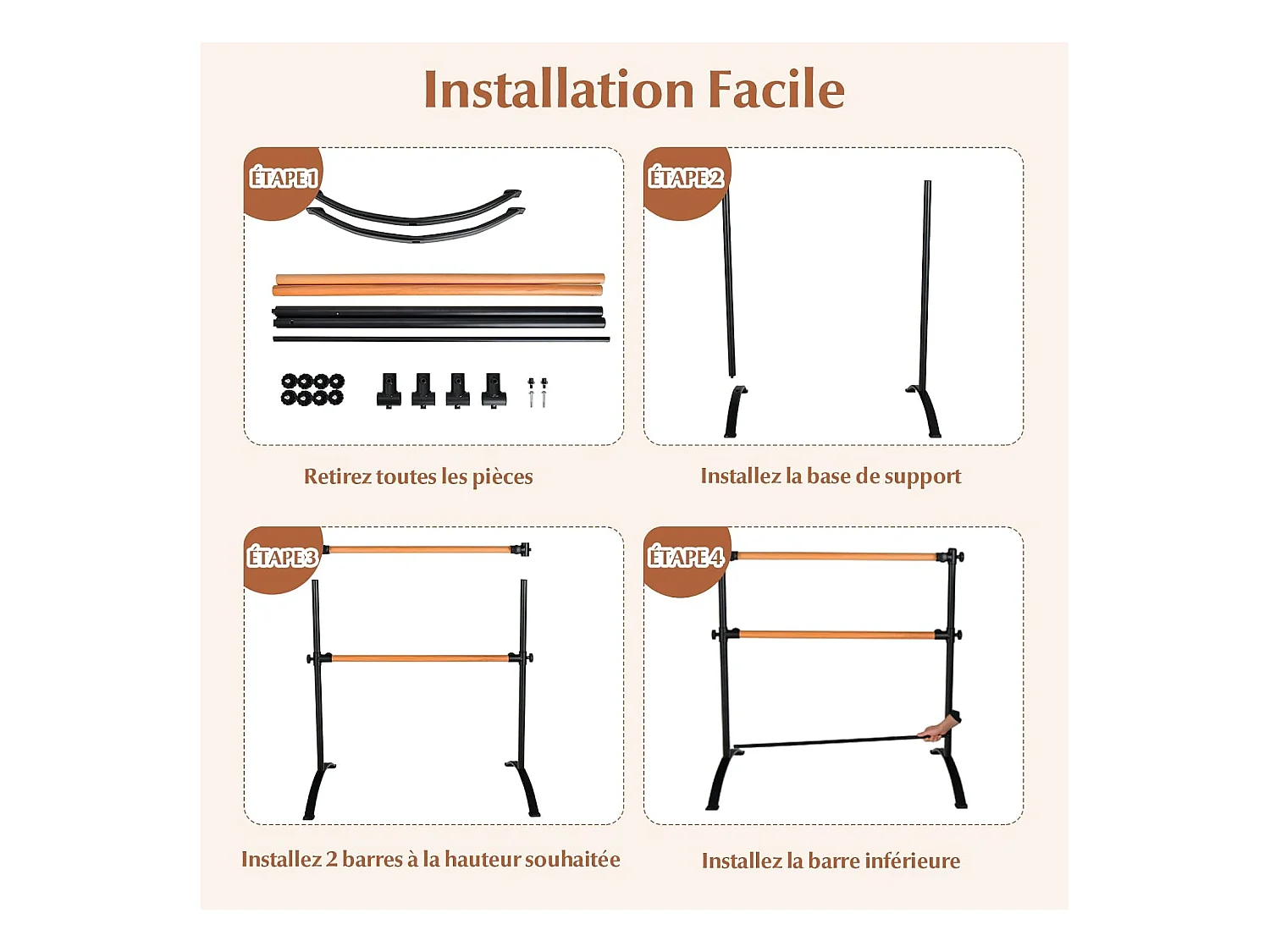 Installation Facile

ÉTAPE1

Retirez toutes les pièces

ÉTAPE2

Installez la base de support

ÉTAPE3

Installez 2 barres à la hauteur souhaitée

ÉTAPE4

Installez la barre inférieure