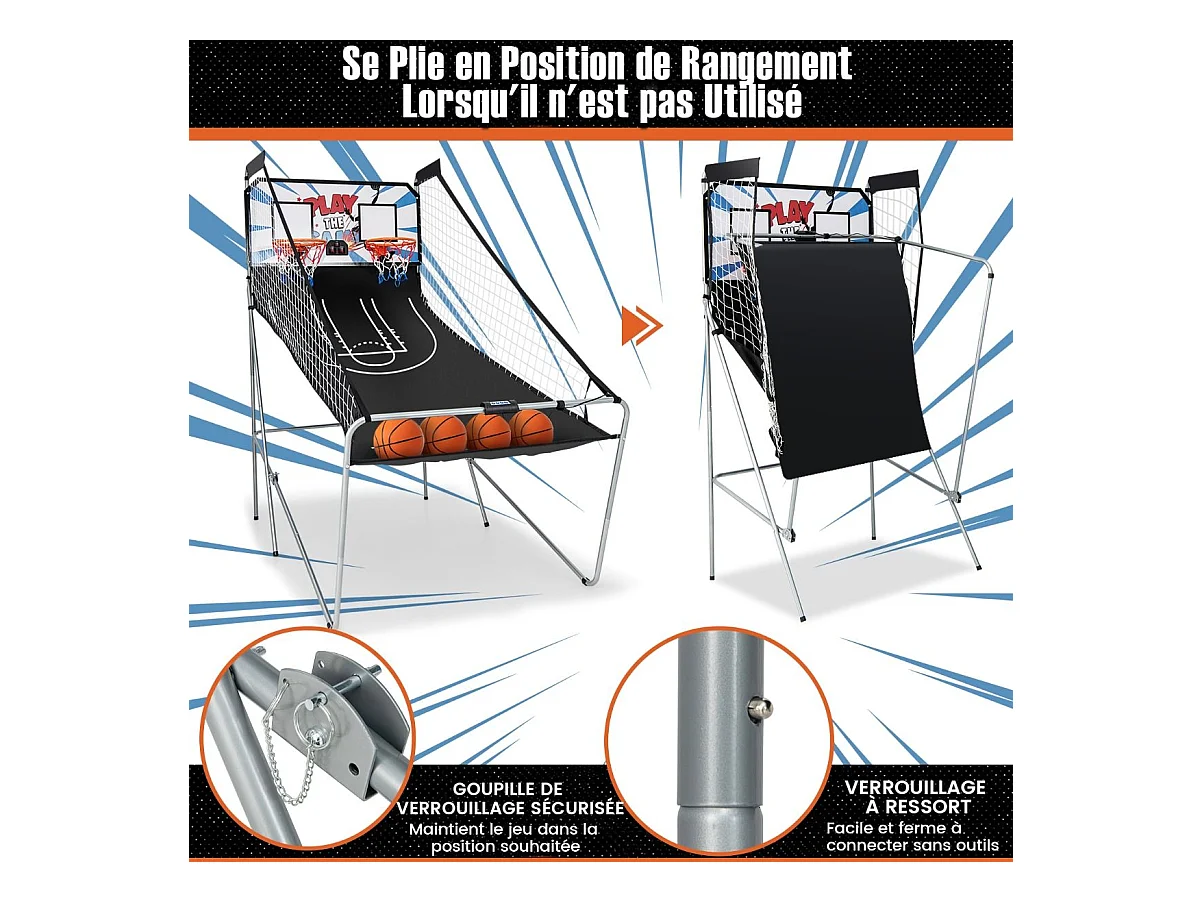 Se Plie en Position de Rangement Lorsqu'il n'est pas Utilisé

PLAY THE

PLAY THE

GOUPILLE DE VERROUILLAGE SÉCURISÉE
Maintient le jeu dans la position souhaitée

VERROUILLAGE À RESSORT
Facile et ferme à connecter sans outils