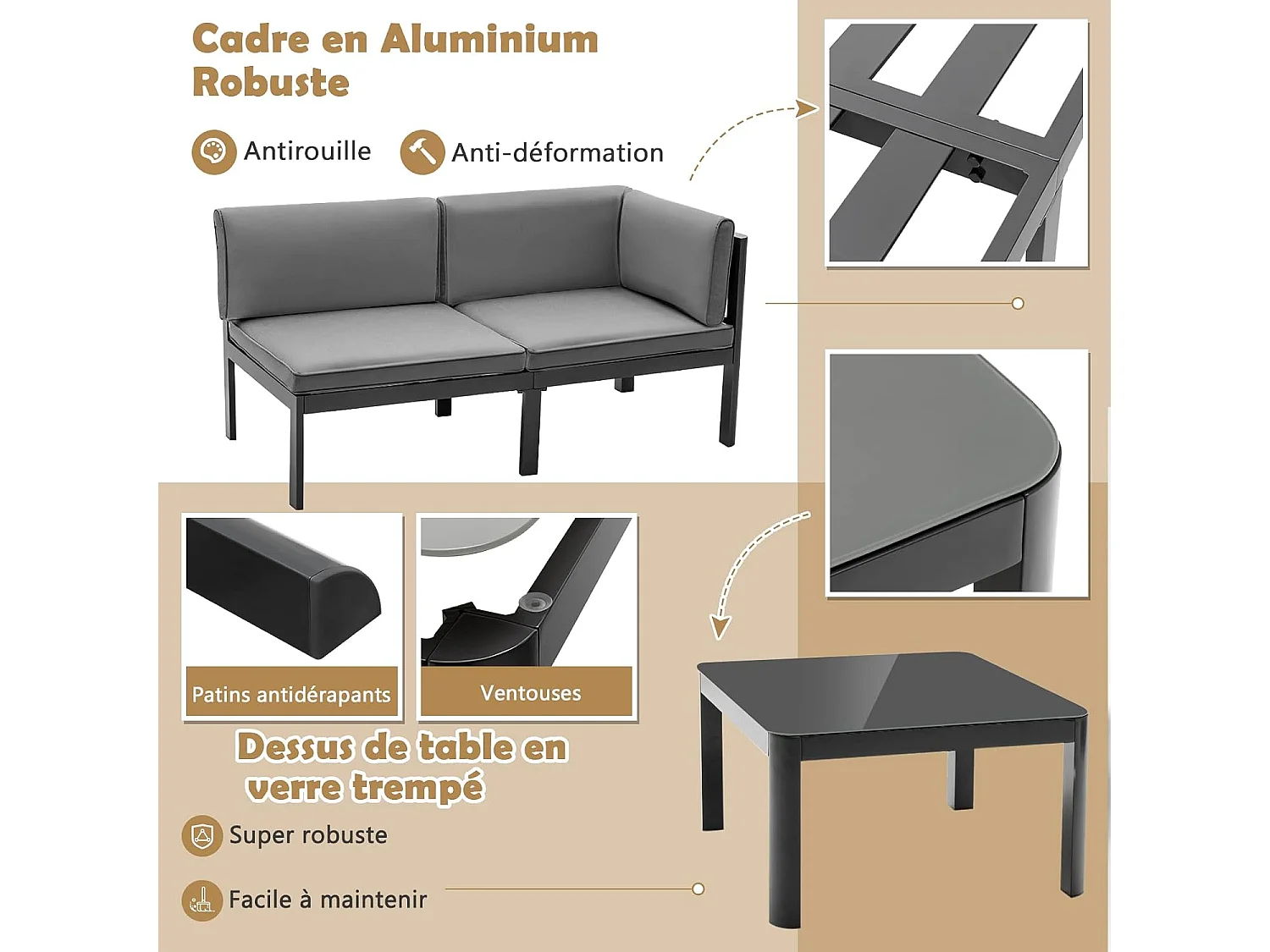 Cadre en Aluminium Robuste

Antirouille

Anti-déformation

Patins antidérapants

Ventouses

Dessus de table en verre trempé

Super robuste

Facile à maintenir