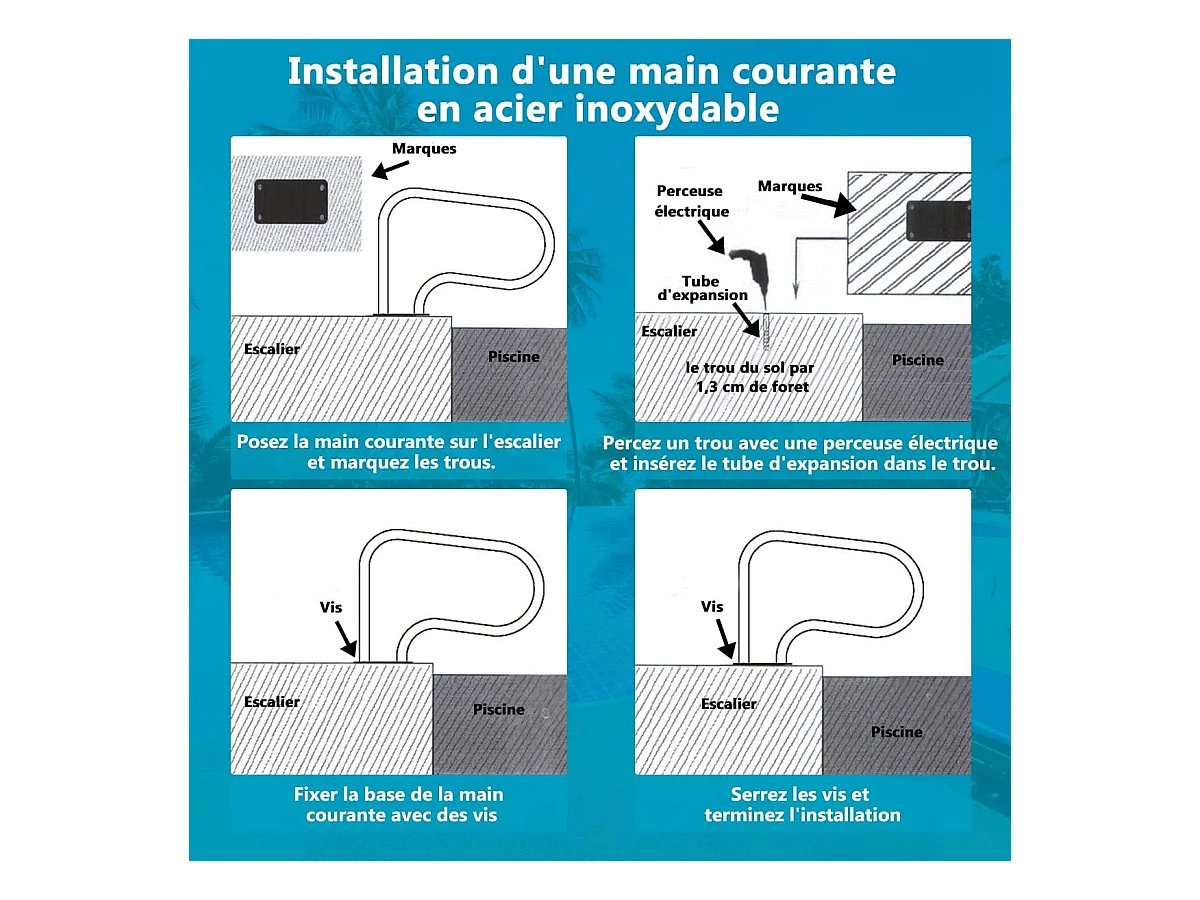 Installation d'une main courante en acier inoxydable

Marques

Escalier

Piscine

Posez la main courante sur l'escalier et marquez les trous.

Perceuse électrique

Marques

Tube d'expansion

Escalier

le trou du sol par 1,3 cm de foret

Piscine

Percez un trou avec une perceuse électrique et insérez le tube d'expansion dans le trou.

Vis

Escalier

Piscine

Fixer la base de la main courante avec des vis

Vis

Escalier

Piscine

Serrez les vis et terminez l'installation