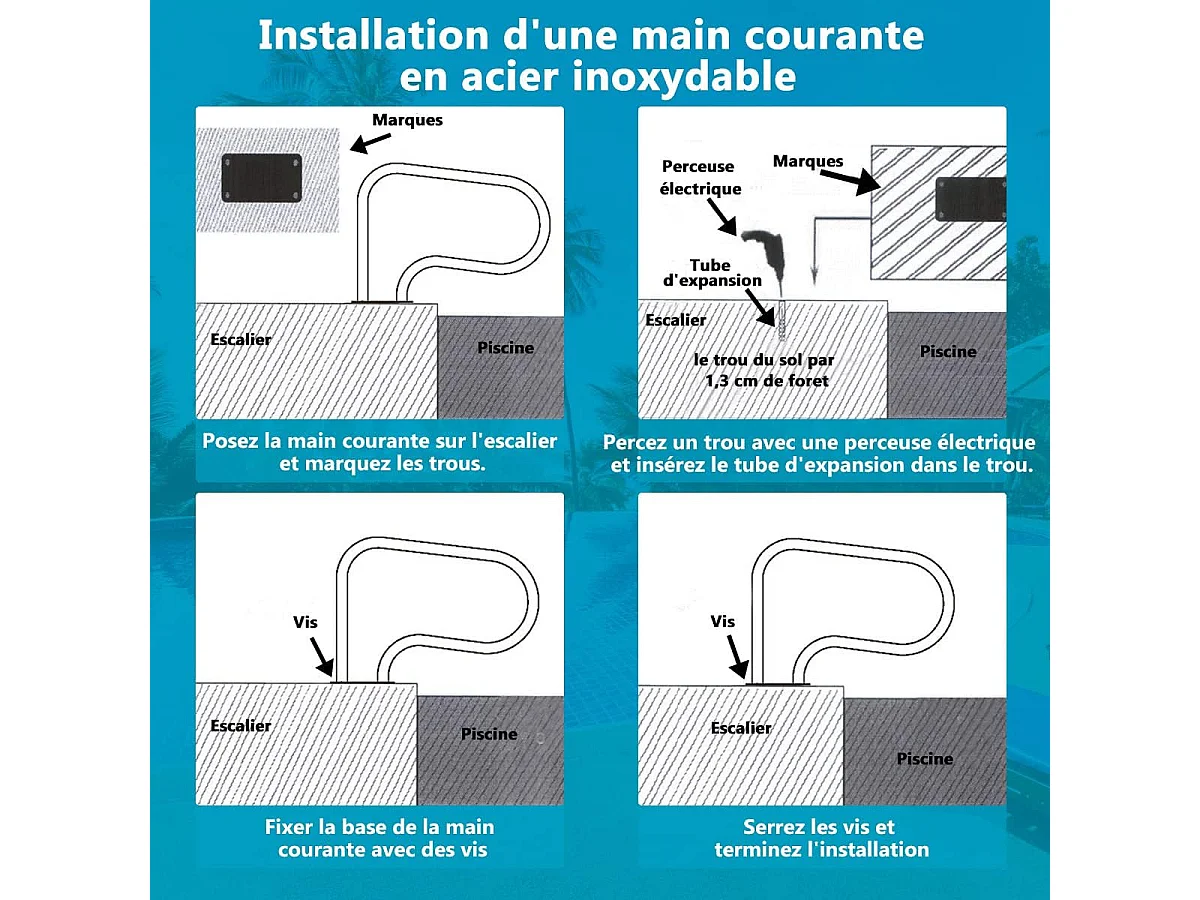 Installation d'une main courante en acier inoxydable

Marques

Escalier

Piscine

Posez la main courante sur l'escalier et marquez les trous.

Perceuse électrique

Marques

Tube d'expansion

Escalier

le trou du sol par 1,3 cm de foret

Piscine

Percez un trou avec une perceuse électrique et insérez le tube d'expansion dans le trou.

Vis

Escalier

Piscine

Fixer la base de la main courante avec des vis

Vis

Escalier

Piscine

Serrez les vis et terminez l'installation