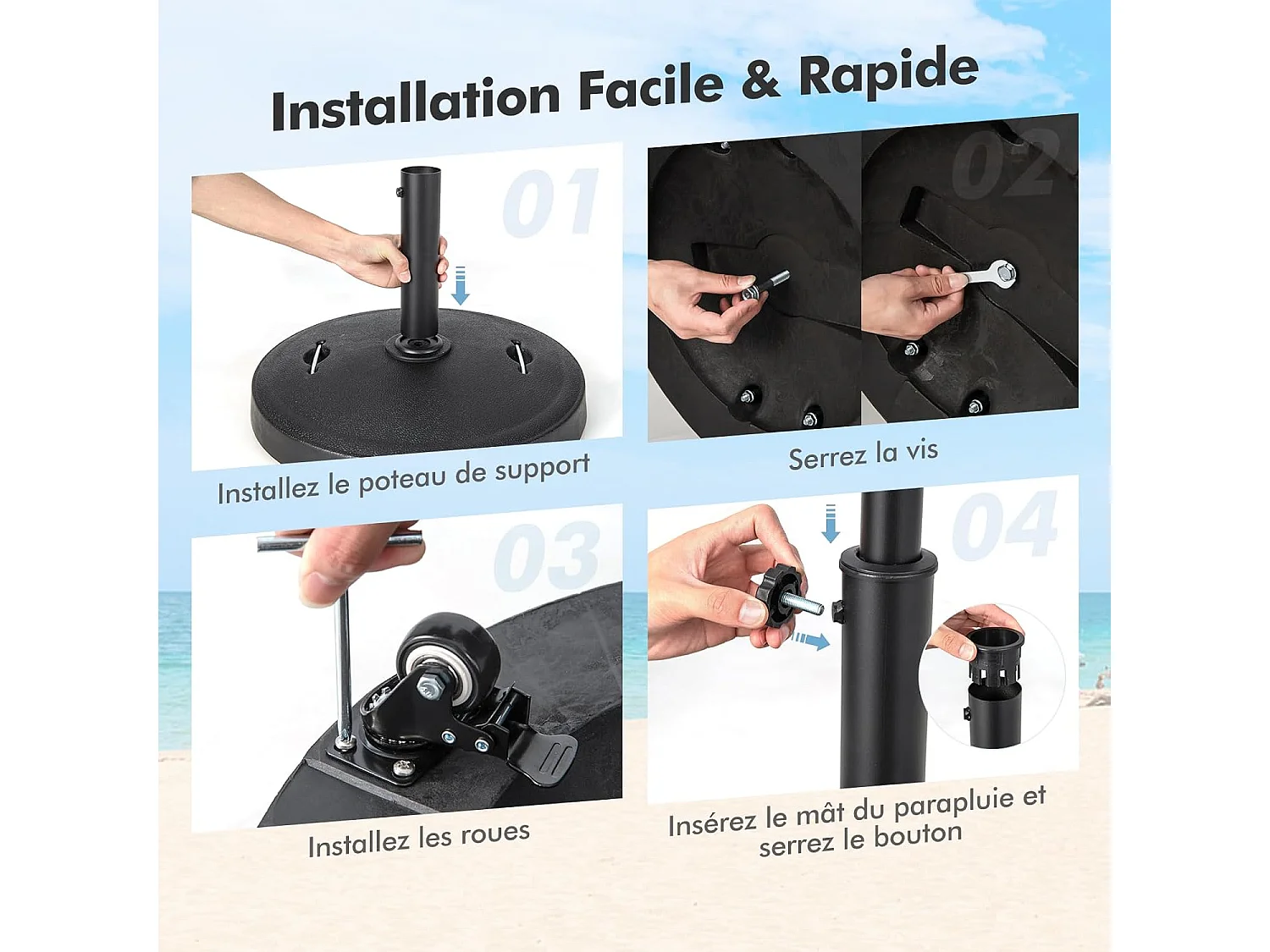 Installation Facile & Rapide

01

Installez le poteau de support

02

Serrez la vis

03

Installez les roues

04

Insérez le mât du parapluie et serrez le bouton