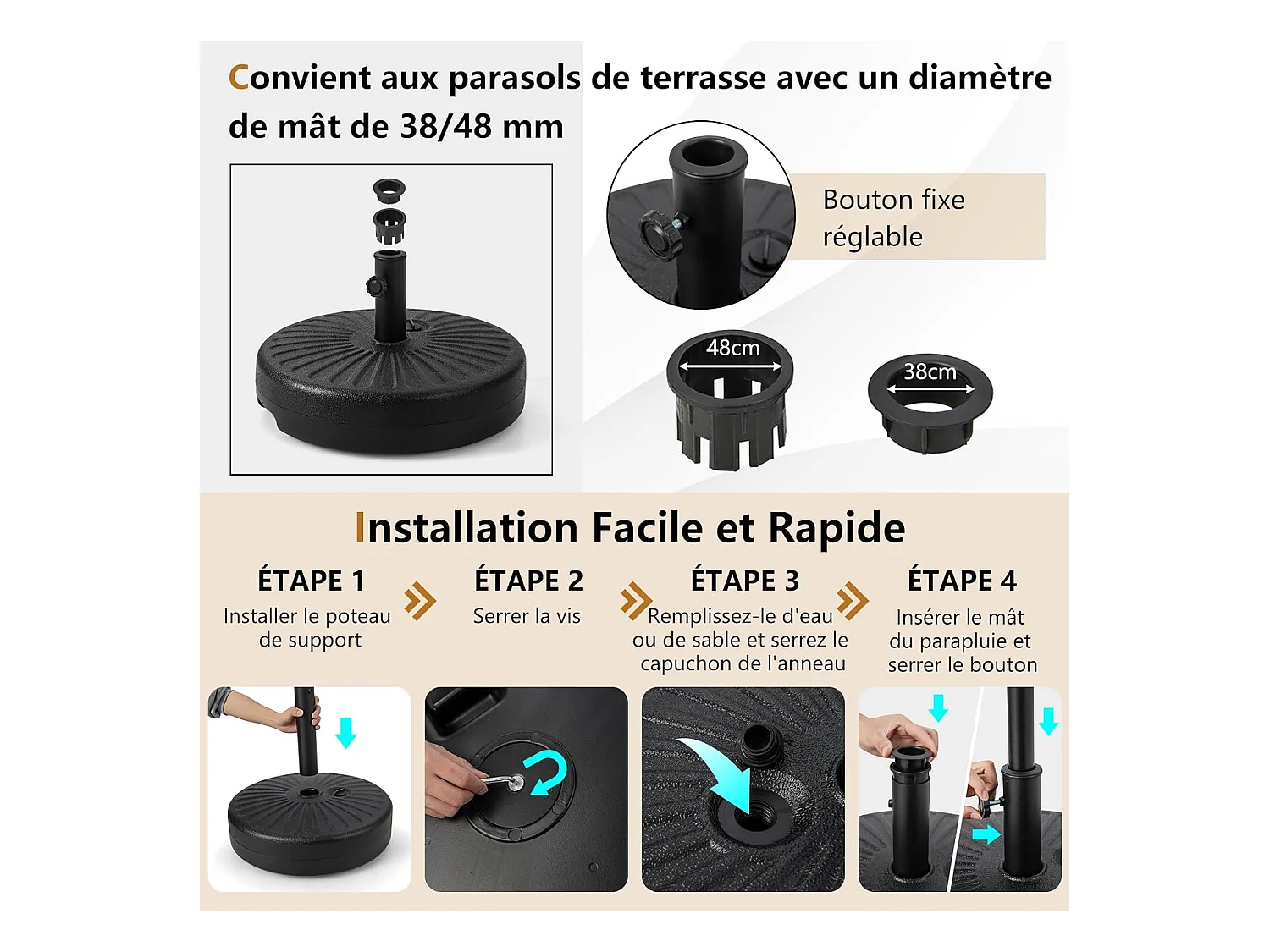 Convient aux parasols de terrasse avec un diamètre de mât de 38/48 mm

Bouton fixe réglable

48cm

38cm

Installation Facile et Rapide

ÉTAPE 1
Installer le poteau de support

ÉTAPE 2
Serrer la vis

ÉTAPE 3
Remplissez-le d'eau ou de sable et serrez le capuchon de l'anneau

ÉTAPE 4
Insérer le mât du parapluie et serrer le bouton