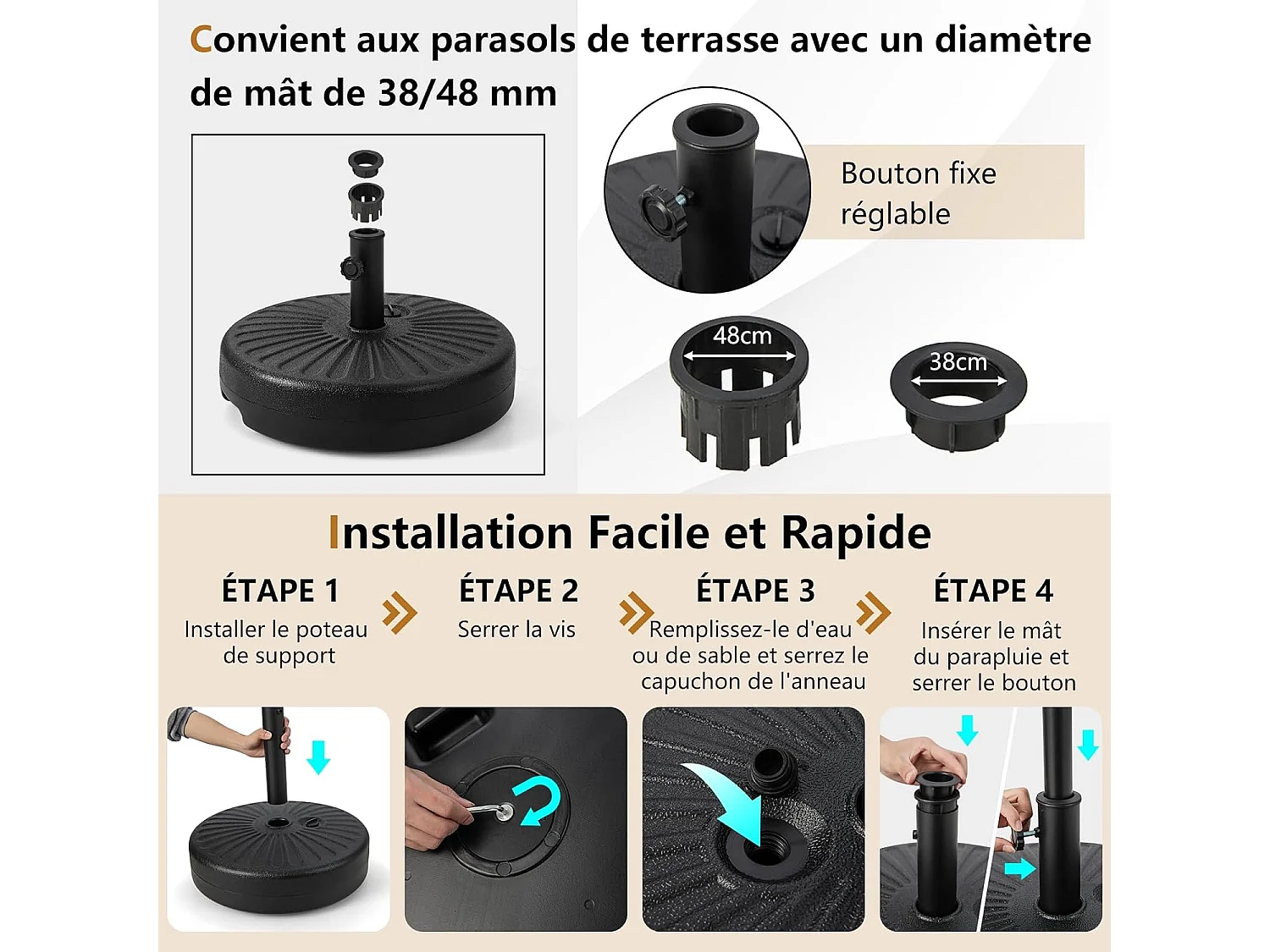 Convient aux parasols de terrasse avec un diamètre de mât de 38/48 mm

Bouton fixe réglable

48cm

38cm

Installation Facile et Rapide

ÉTAPE 1
Installer le poteau de support

ÉTAPE 2
Serrer la vis

ÉTAPE 3
Remplissez-le d'eau ou de sable et serrez le capuchon de l'anneau

ÉTAPE 4
Insérer le mât du parapluie et serrer le bouton