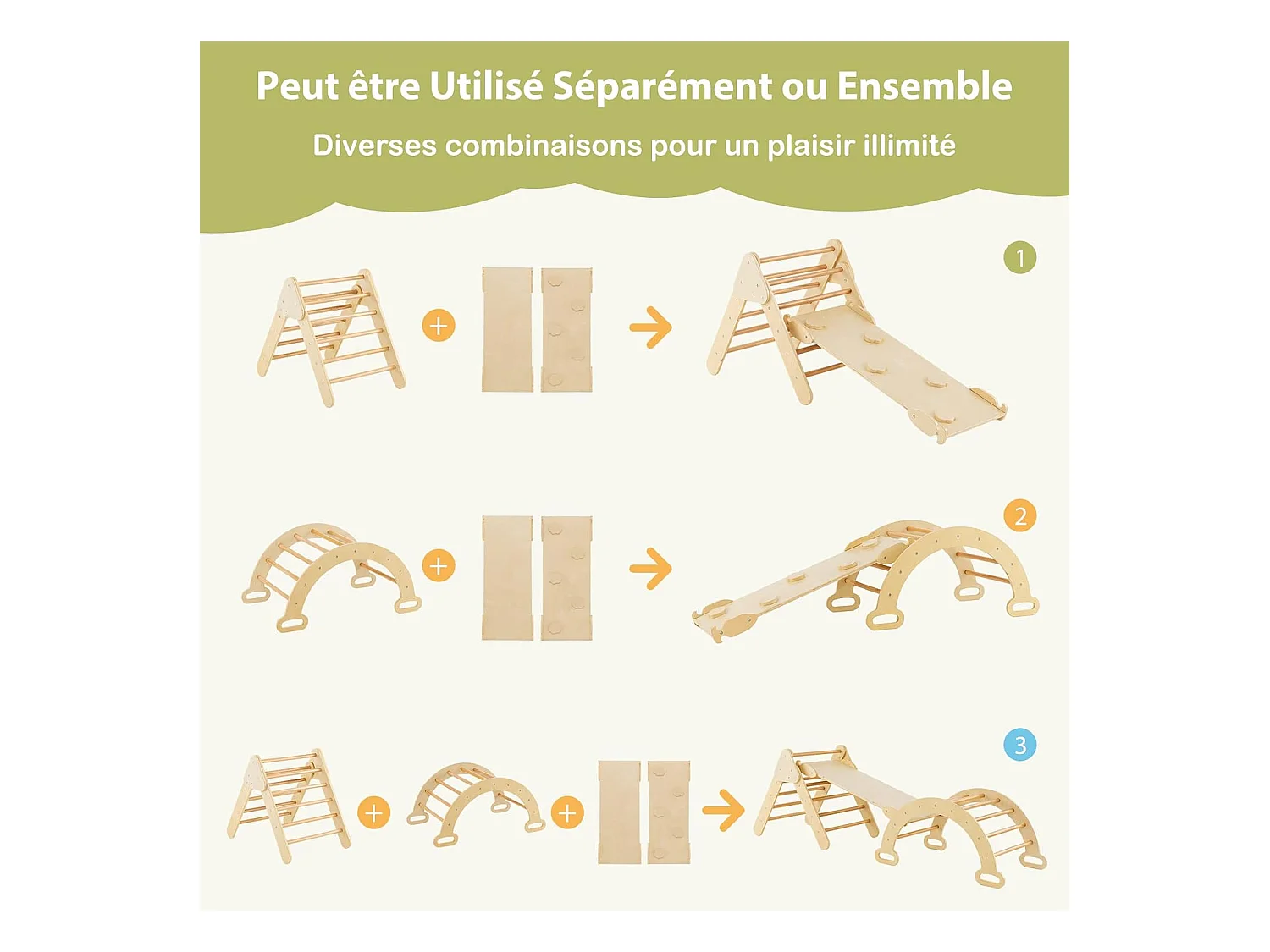 Peut être Utilisé Séparément ou Ensemble

Diverses combinaisons pour un plaisir illimité

1

2

3