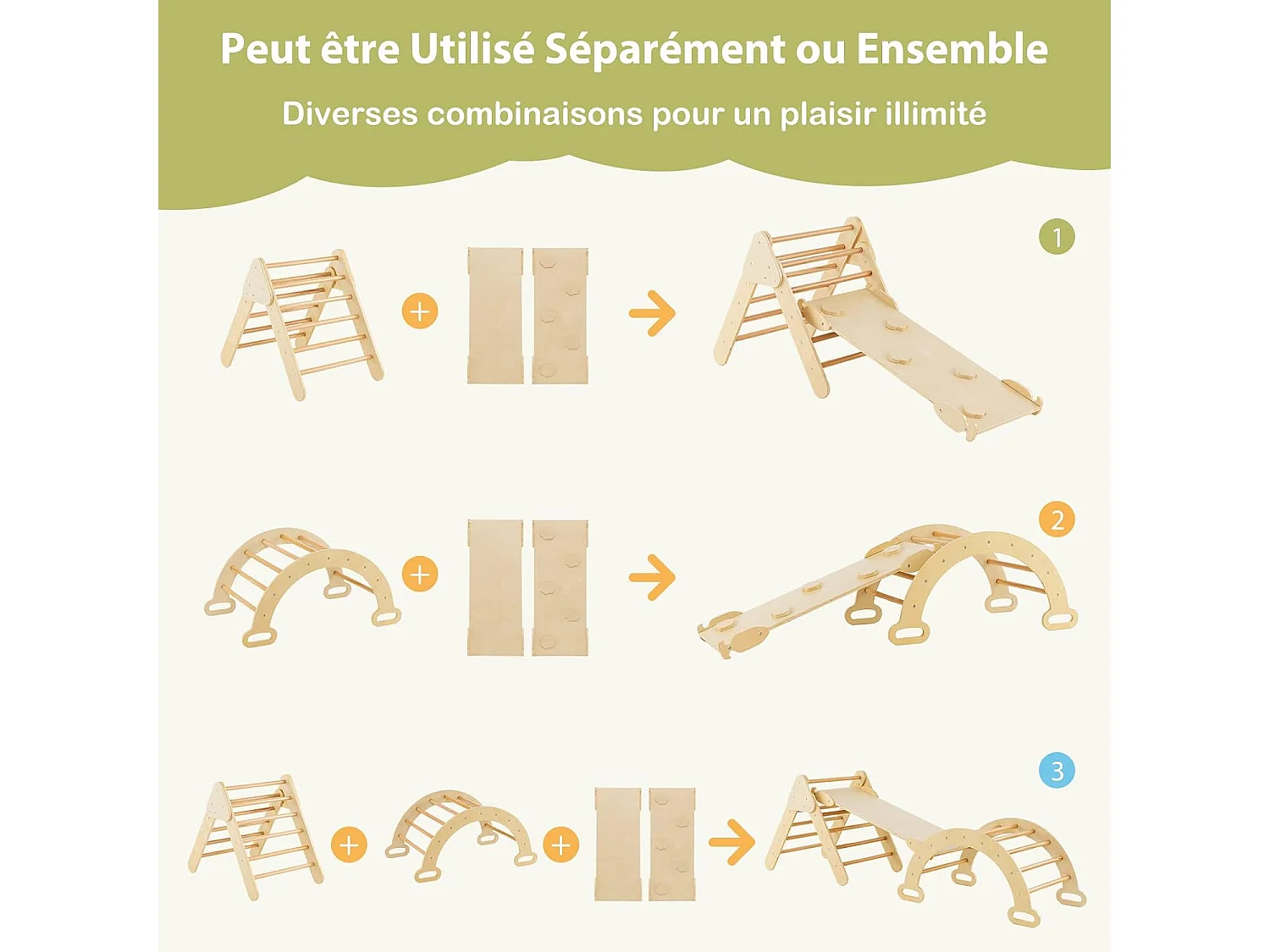 Peut être Utilisé Séparément ou Ensemble

Diverses combinaisons pour un plaisir illimité

1

2

3