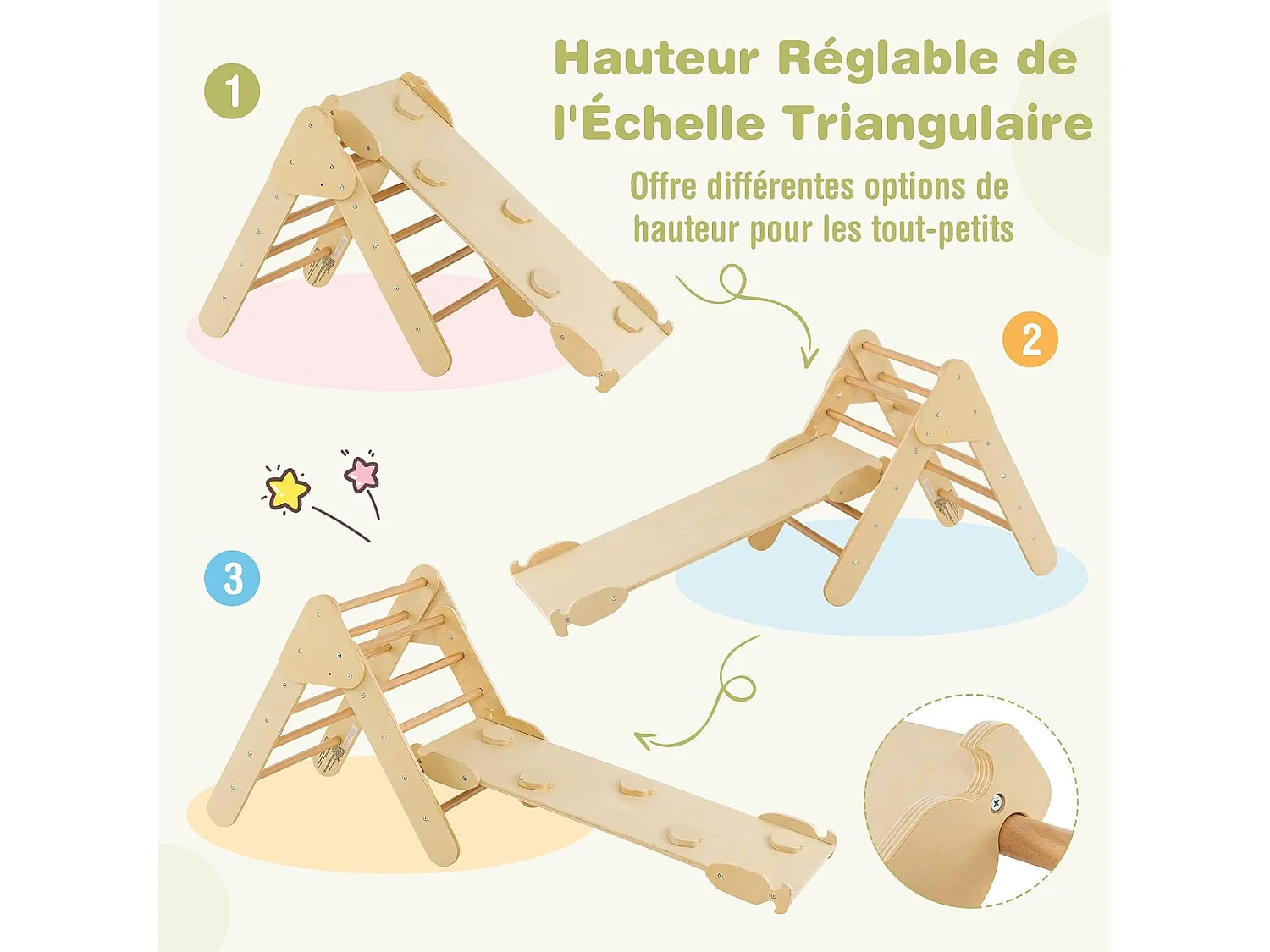 1

Hauteur Réglable de l'Échelle Triangulaire

Offre différentes options de hauteur pour les tout-petits

2

3